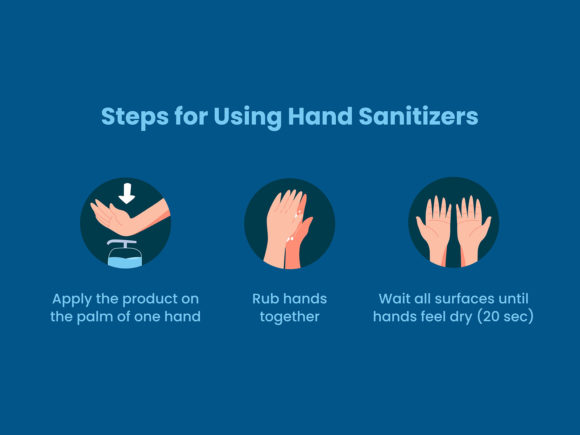 Steps for Using Hand Sanitizers

Apply the product on the palm of one hand

Rub hands together

Wait all surfaces until hands feel dry (20 sec)