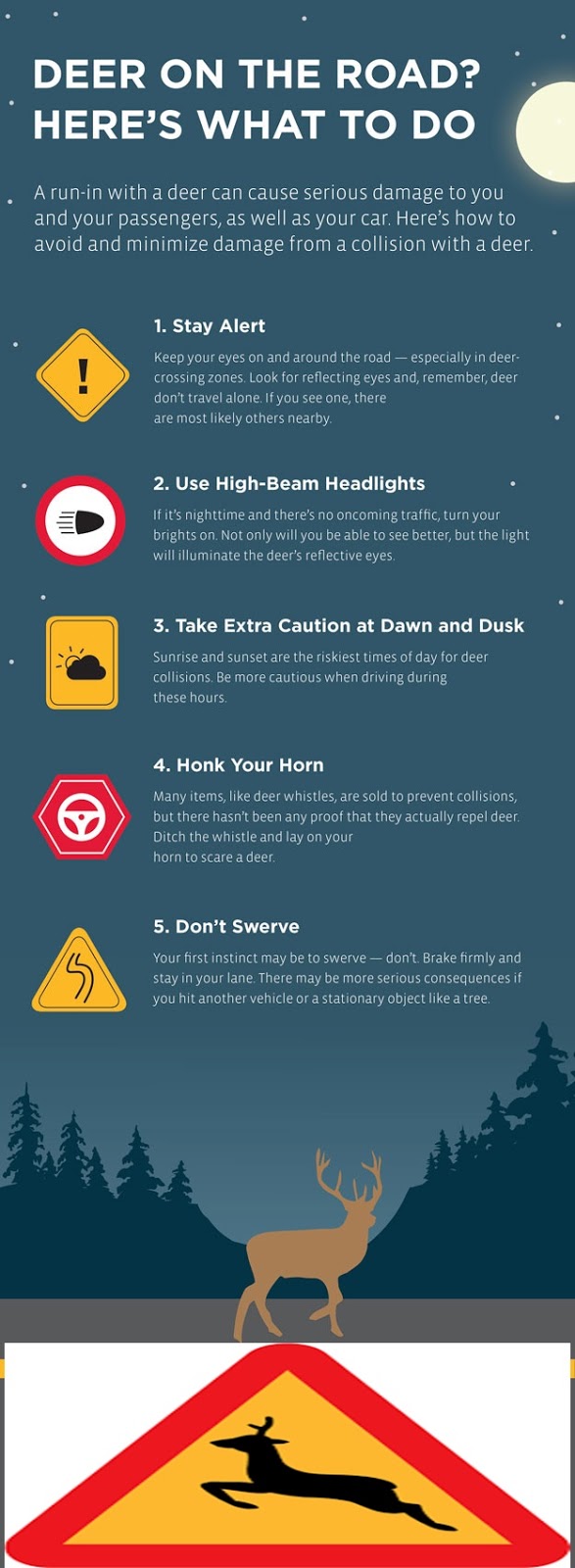 DEER ON THE ROAD? HERE'S WHAT TO DO

A run-in with a deer can cause serious damage to you and your passengers, as well as your car. Here's how to avoid and minimize damage from a collision with a deer.

1. Stay Alert

Keep your eyes on and around the road — especially in deer-crossing zones. Look for reflecting eyes and, remember, deer don't travel alone. If you see one, there are most likely others nearby.

2. Use High-Beam Headlights

If it's nighttime and there's no oncoming traffic, turn your brights on. Not only will you be able to see better, but the light will illuminate the deer's reflective eyes.

3. Take Extra Caution at Dawn and Dusk

Sunrise and sunset are the riskiest times of day for deer collisions. Be more cautious when driving during these hours.

4. Honk Your Horn

Many items, like deer whistles, are sold to prevent collisions, but there hasn't been any proof that they actually repel deer. Ditch the whistle and lay on your horn to scare a deer.

5. Don't Swerve

Your first instinct may be to swerve — don't. Brake firmly and stay in your lane. There may be more serious consequences if you hit another vehicle or a stationary object like a tree.