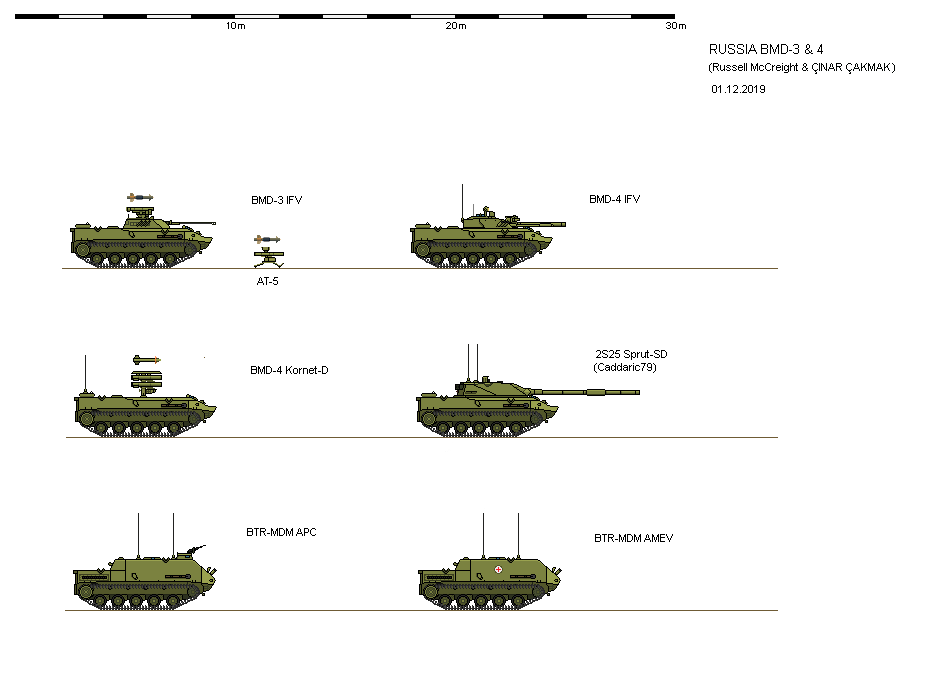 10m
20m
30m

RUSSIA BMD-3 & 4
(Russell McCreight & ÇINAR ÇAKMAK)
01.12.2019

BMD-3 IFV

AT-5

BMD-4 IFV

BMD-4 Kornet-D

2S25 Sprut-SD
(Caddaric79)

BTR-MDM APC

BTR-MDM AMEV