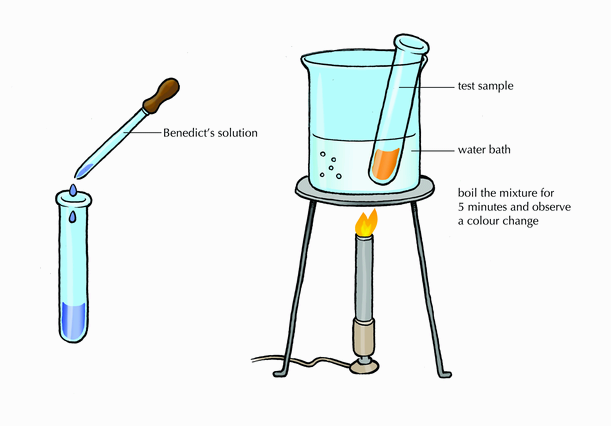 Benedict's solution

test sample

water bath

boil the mixture for 5 minutes and observe a colour change