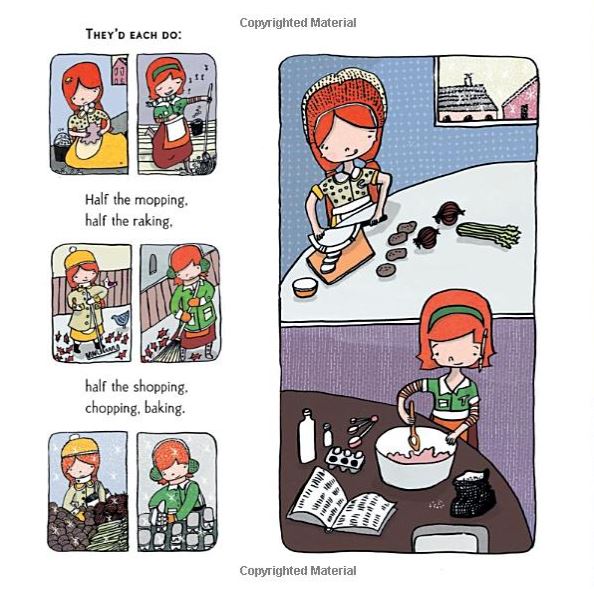 Copyrighted Material

THEY'D EACH DO:

Half the mopping,
half the raking,

half the shopping,
chopping, baking.

Copyrighted Material