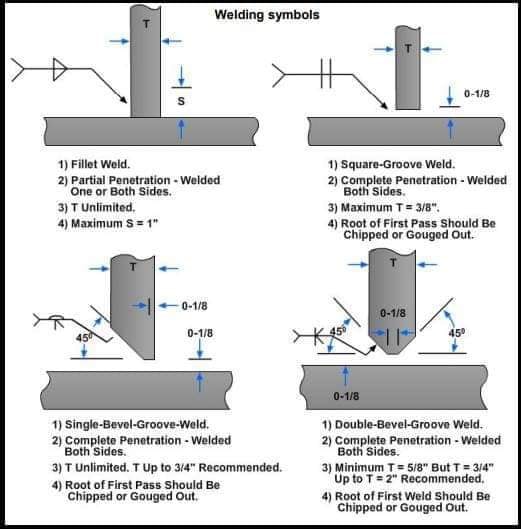 Welding symbols

T

S

1) Fillet Weld.
2) Partial Penetration - Welded One or Both Sides.
3) T Unlimited.
4) Maximum S = 1"

T

0-1/8

1) Square-Groove Weld.
2) Complete Penetration - Welded Both Sides.
3) Maximum T = 3/8".
4) Root of First Pass Should Be Chipped or Gouged Out.

T

0-1/8

$45^0$

0-1/8

1) Single-Bevel-Groove-Weld.
2) Complete Penetration - Welded Both Sides.
3) T Unlimited. T Up to 3/4" Recommended.
4) Root of First Pass Should Be Chipped or Gouged Out.

T

0-1/8

$45^0$

$45^0$

0-1/8

1) Double-Bevel-Groove Weld.
2) Complete Penetration - Welded Both Sides.
3) Minimum T = 5/8" But T = 3/4" Up to T = 2" Recommended.
4) Root of First Weld Should Be Chipped or Gouged Out.