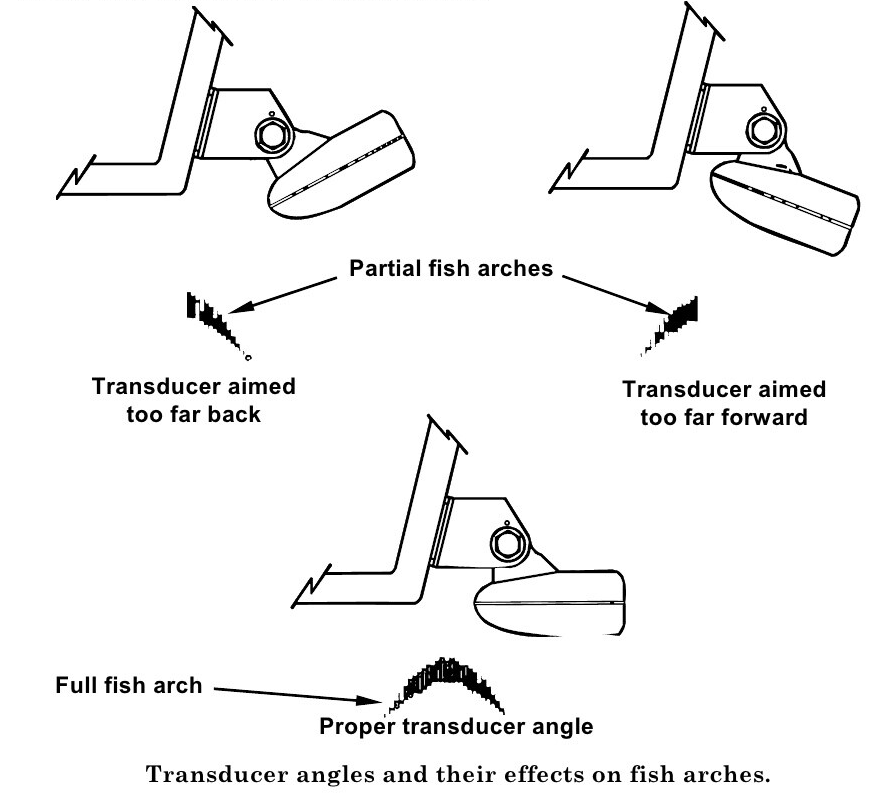 Partial fish arches

Transducer aimed too far back

Transducer aimed too far forward

Full fish arch

Proper transducer angle

Transducer angles and their effects on fish arches.