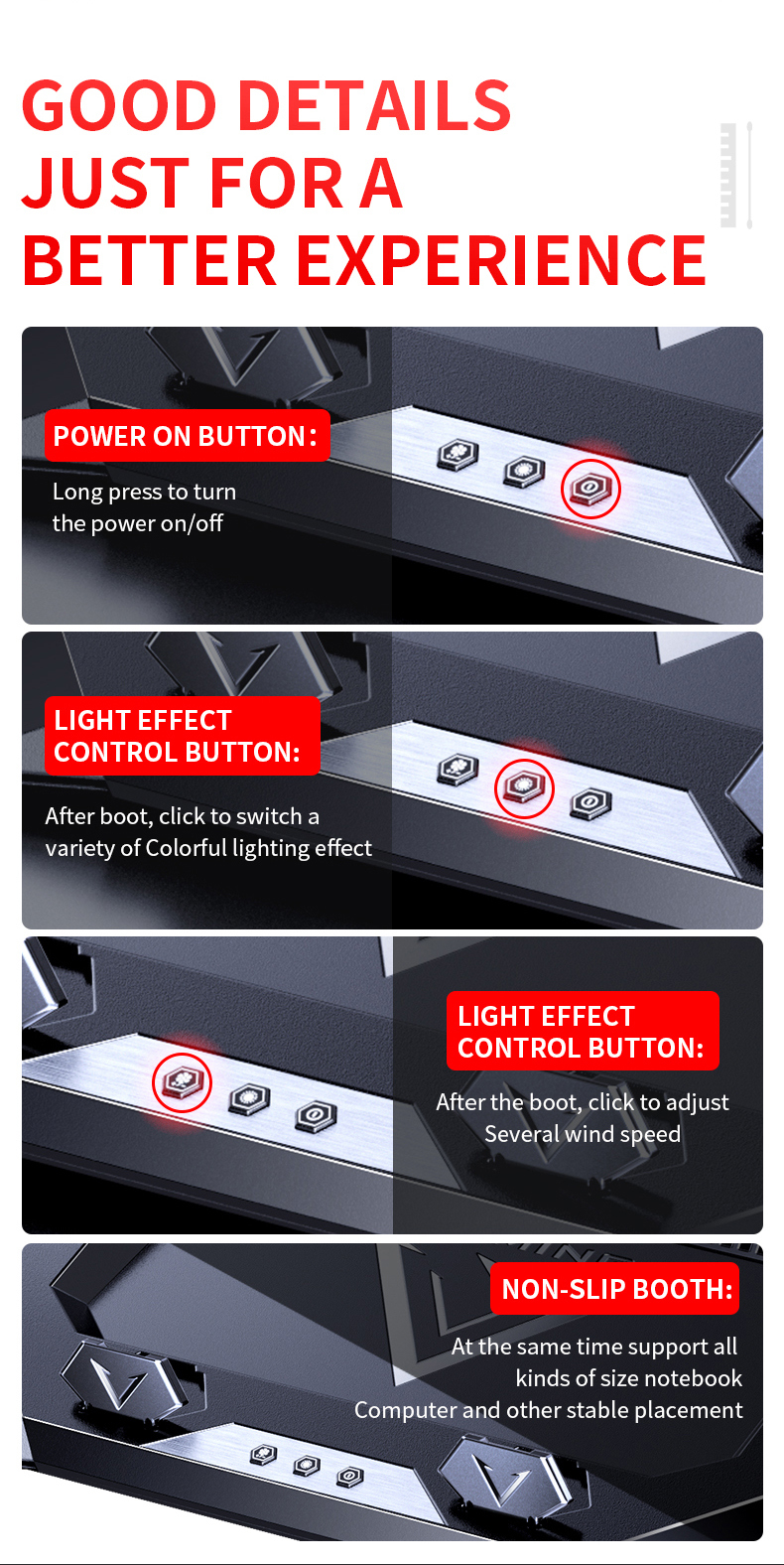 GOOD DETAILS
JUST FOR A
BETTER EXPERIENCE

POWER ON BUTTON:

Long press to turn the power on/off

LIGHT EFFECT CONTROL BUTTON:

After boot, click to switch a variety of Colorful lighting effect

LIGHT EFFECT CONTROL BUTTON:

After the boot, click to adjust Several wind speed

NON-SLIP BOOTH:

At the same time support all kinds of size notebook Computer and other stable placement