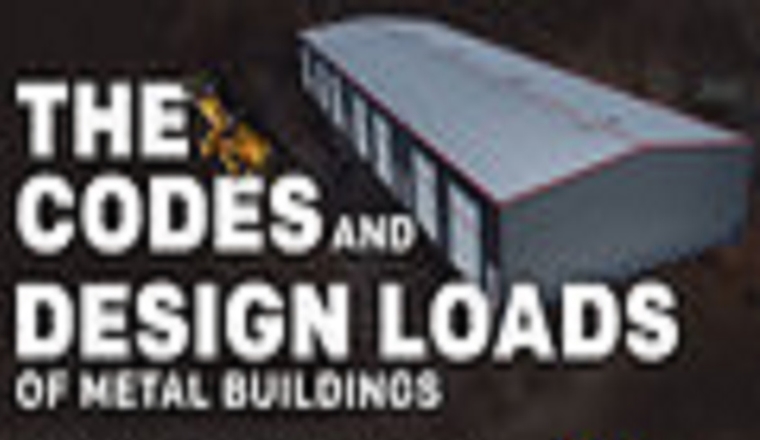 THE CODES AND DESIGN LOADS OF METAL BUILDINGS