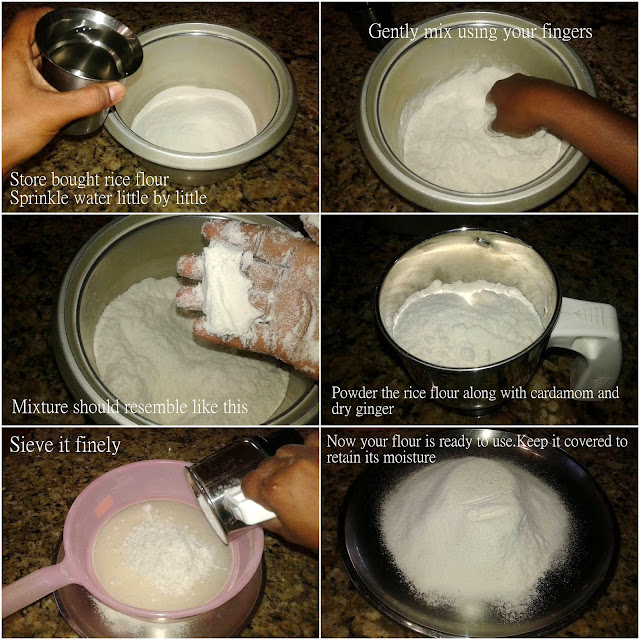 Store bought rice flour
Sprinkle water little by little

Gently mix using your fingers

Mixture should resemble like this

Powder the rice flour along with cardamom and dry ginger

Sieve it finely

Now your flour is ready to use.Keep it covered to retain its moisture