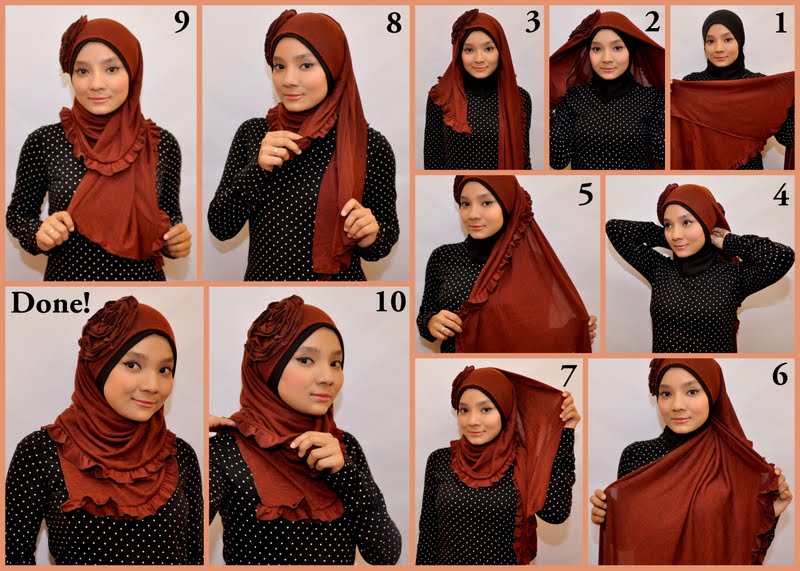 9

8

3

2

1

5

4

Done!

10

7

6