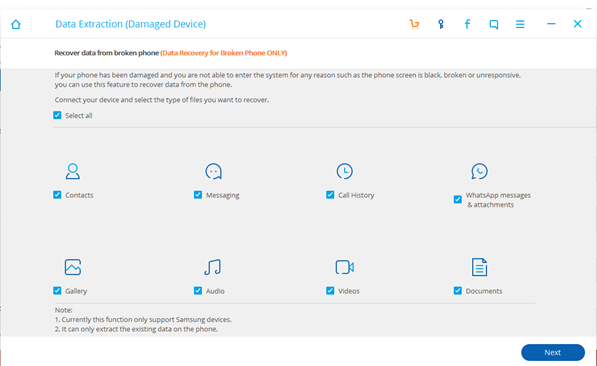 Data Extraction (Damaged Device)

Recover data from broken phone (Data Recovery for Broken Phone ONLY)

If your phone has been damaged and you are not able to enter the system for any reason such as the phone screen is black, broken or unresponsive, you can use this feature to recover data from the phone.

Connect your device and select the type of files you want to recover.

Select all

Contacts

Messaging

Call History

WhatsApp messages & attachments

Gallery

Audio

Videos

Documents

Note:
1. Currently this function only support Samsung devices.
2. It can only extract the existing data on the phone.

Next