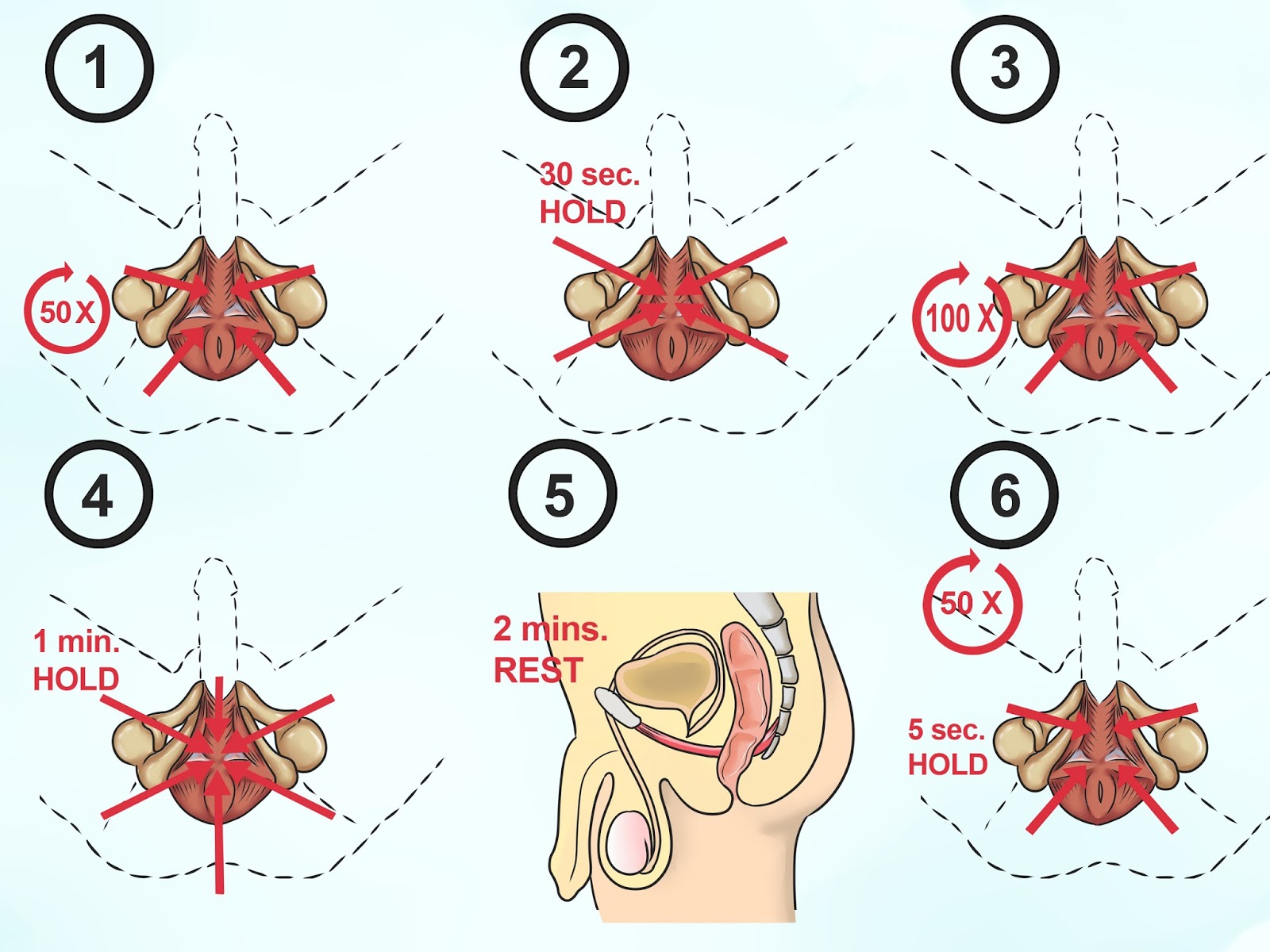 1

50 X

2

30 sec.
HOLD

3

100 X

4

1 min.
HOLD

5

2 mins.
REST

6

50 X

5 sec.
HOLD