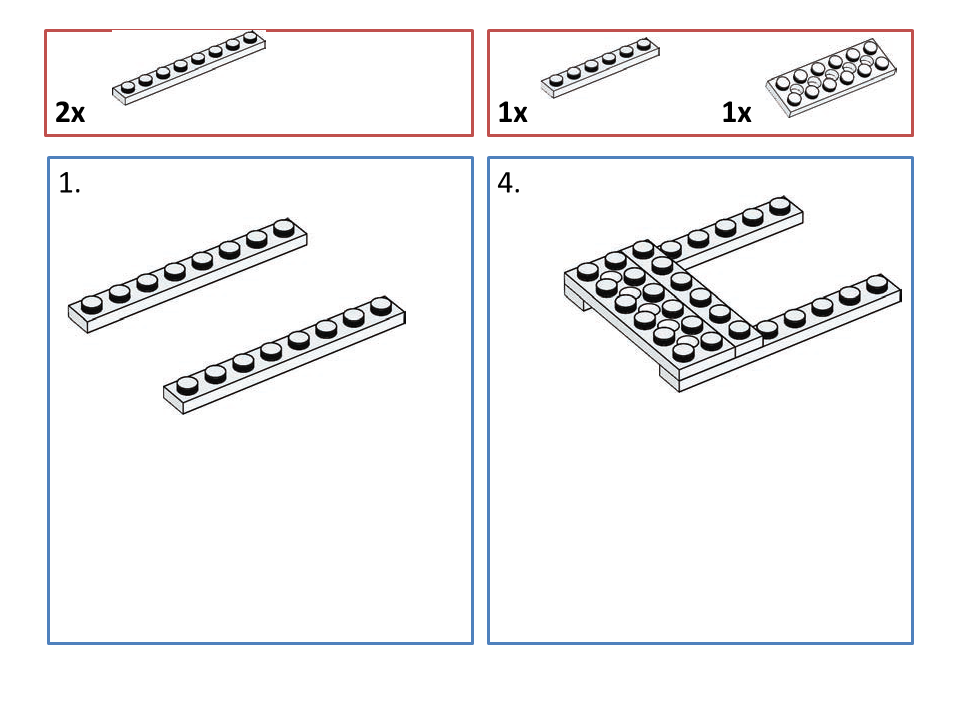 2x

1x

1x

1.

4.