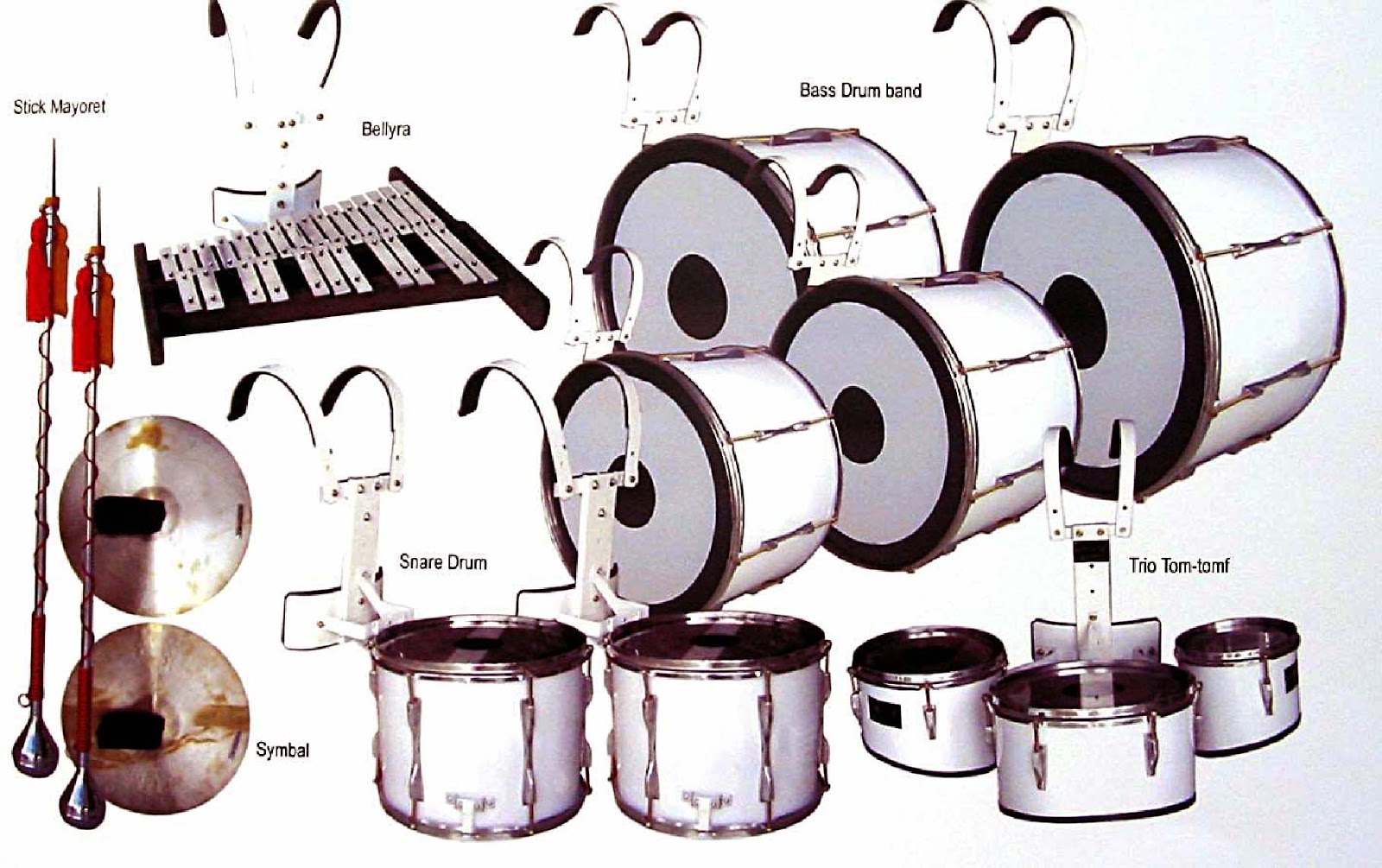 Stick Mayoret

Bellyra

Bass Drum band

Snare Drum

Trio Tom-tomf

Symbal