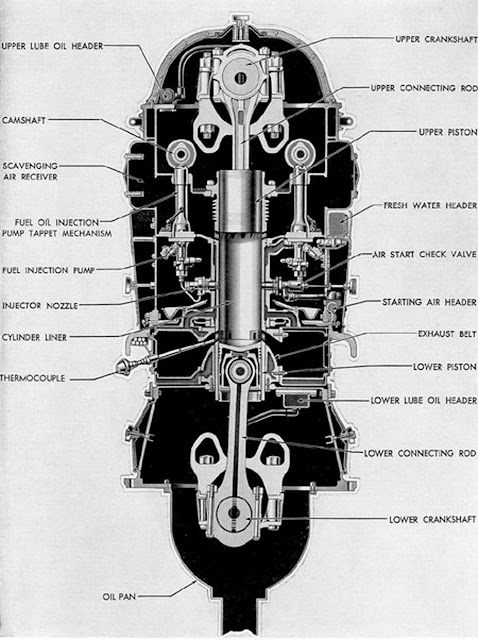 UPPER LUBE OIL HEADER

CAMSHAFT

SCAVENGING AIR RECEIVER

FUEL OIL INJECTION PUMP TAPPET MECHANISM

FUEL INJECTION PUMP

INJECTOR NOZZLE

CYLINDER LINER

THERMOCOUPLE

OIL PAN

UPPER CRANKSHAFT

UPPER CONNECTING ROD

UPPER PISTON

FRESH WATER HEADER

AIR START CHECK VALVE

STARTING AIR HEADER

EXHAUST BELT

LOWER PISTON

LOWER LUBE OIL HEADER

LOWER CONNECTING ROD

LOWER CRANKSHAFT