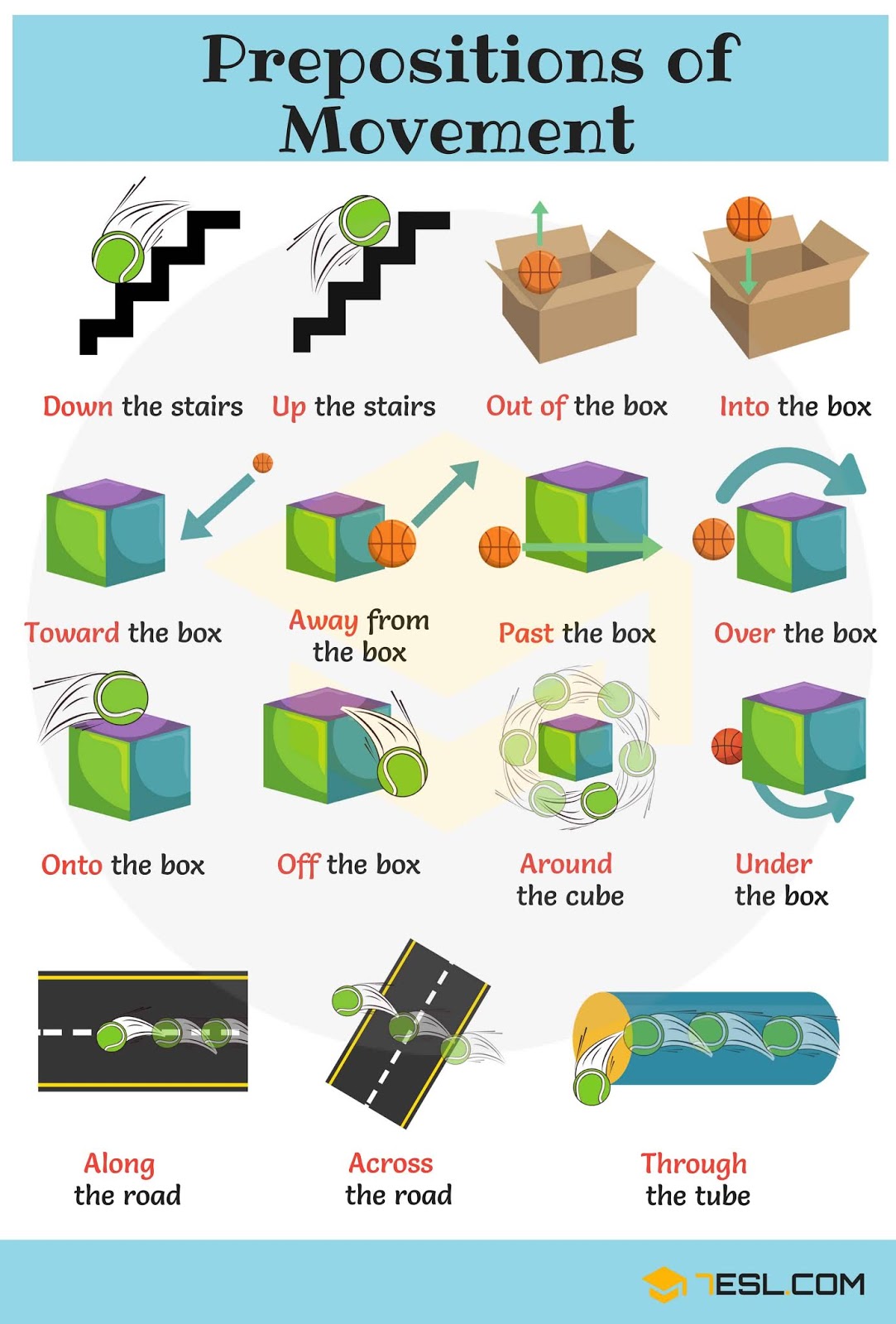 Prepositions of Movement

Down the stairs

Up the stairs

Out of the box

Into the box

Toward the box

Away from the box

Past the box

Over the box

Onto the box

Off the box

Around the cube

Under the box

Along the road

Across the road

Through the tube

7ESL.COM