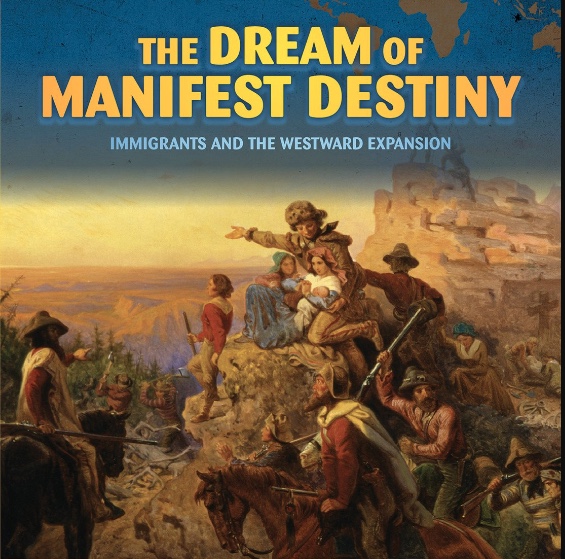 THE DREAM OF MANIFEST DESTINY

IMMIGRANTS AND THE WESTWARD EXPANSION