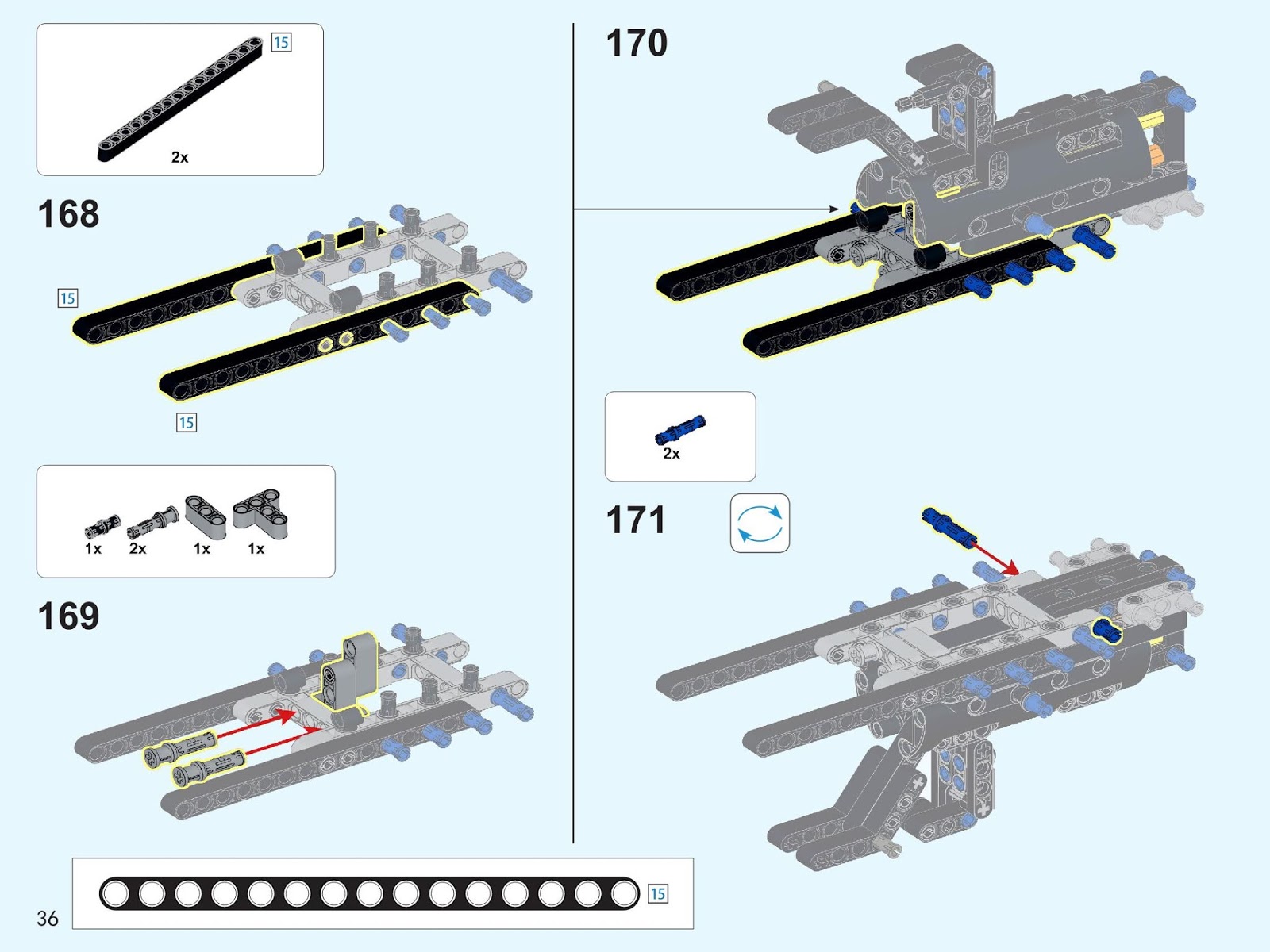 15

2x

168

15

15

1x 2x 1x 1x

169

170

2x

171

15

36