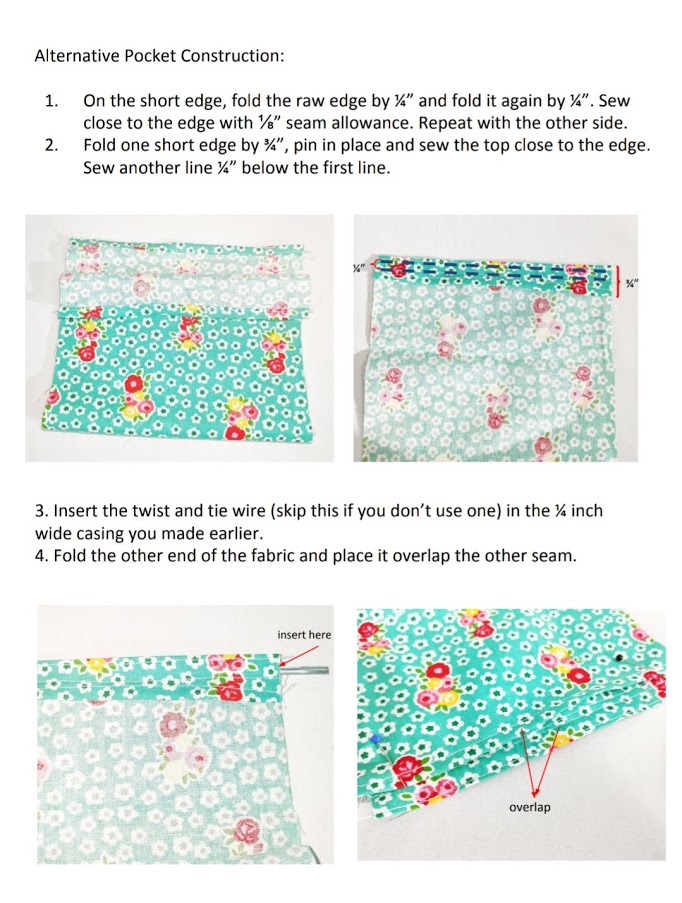 Alternative Pocket Construction:

1. On the short edge, fold the raw edge by ¼" and fold it again by ¼". Sew close to the edge with ⅛" seam allowance. Repeat with the other side.
2. Fold one short edge by ¾", pin in place and sew the top close to the edge. Sew another line ¼" below the first line.

¼"

¾"

3. Insert the twist and tie wire (skip this if you don't use one) in the ¼ inch wide casing you made earlier.
4. Fold the other end of the fabric and place it overlap the other seam.

insert here

overlap