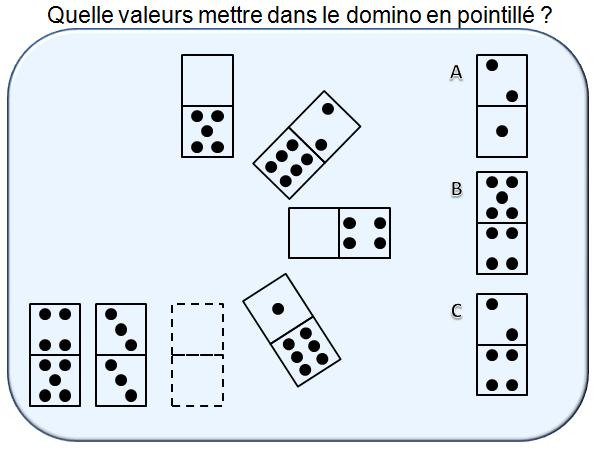 Quelle valeurs mettre dans le domino en pointillé ?

A

B

C