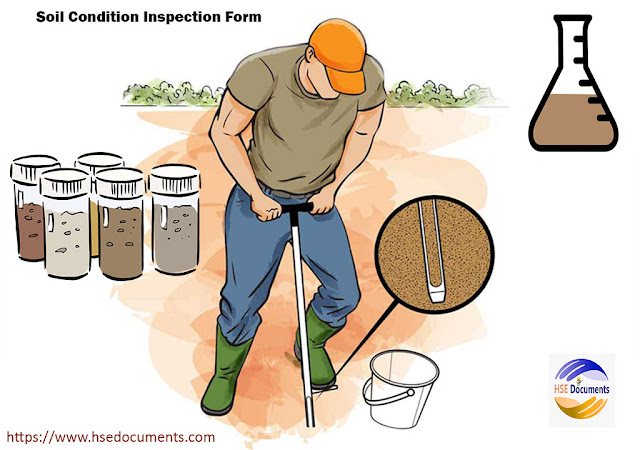 Soil Condition Inspection Form

HSE Documents

https://www.hsedocuments.com