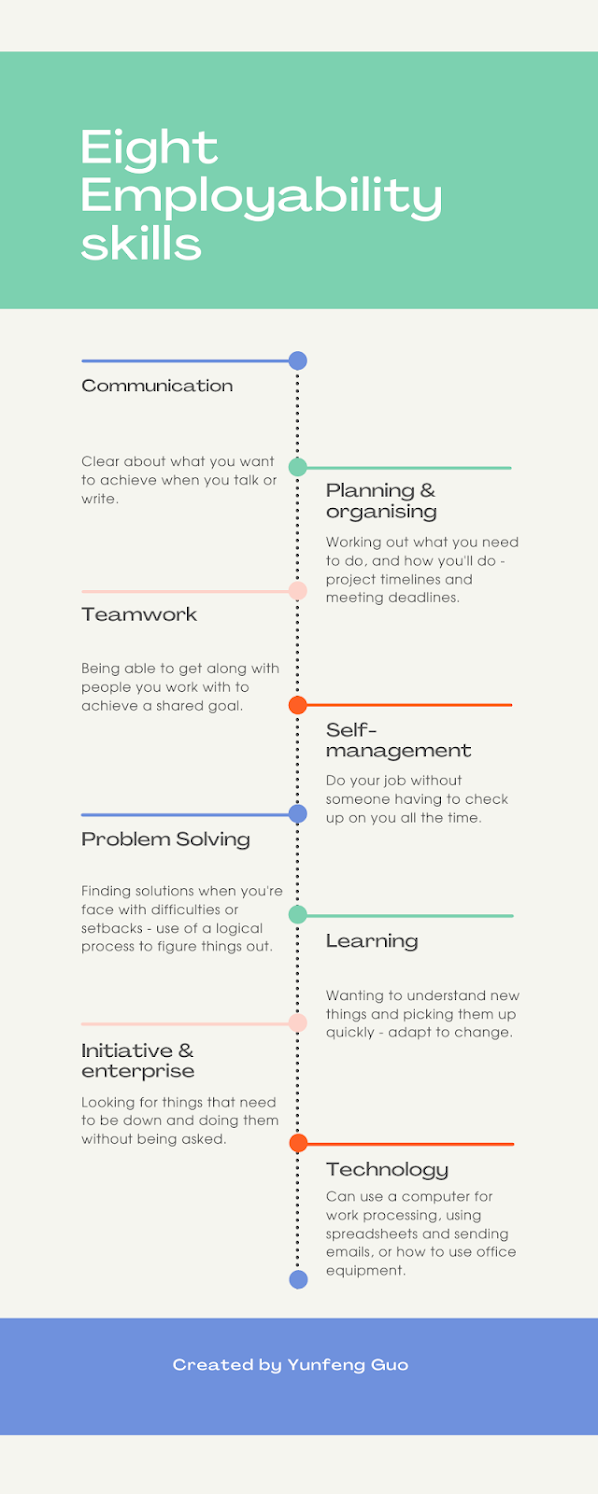 Eight Employability skills

Communication

Clear about what you want to achieve when you talk or write.

Planning & organising

Working out what you need to do, and how you'll do - project timelines and meeting deadlines.

Teamwork

Being able to get along with people you work with to achieve a shared goal.

Self-management

Do your job without someone having to check up on you all the time.

Problem Solving

Finding solutions when you're face with difficulties or setbacks - use of a logical process to figure things out.

Learning

Wanting to understand new things and picking them up quickly - adapt to change.

Initiative & enterprise

Looking for things that need to be down and doing them without being asked.

Technology

Can use a computer for work processing, using spreadsheets and sending emails, or how to use office equipment.

Created by Yunfeng Guo