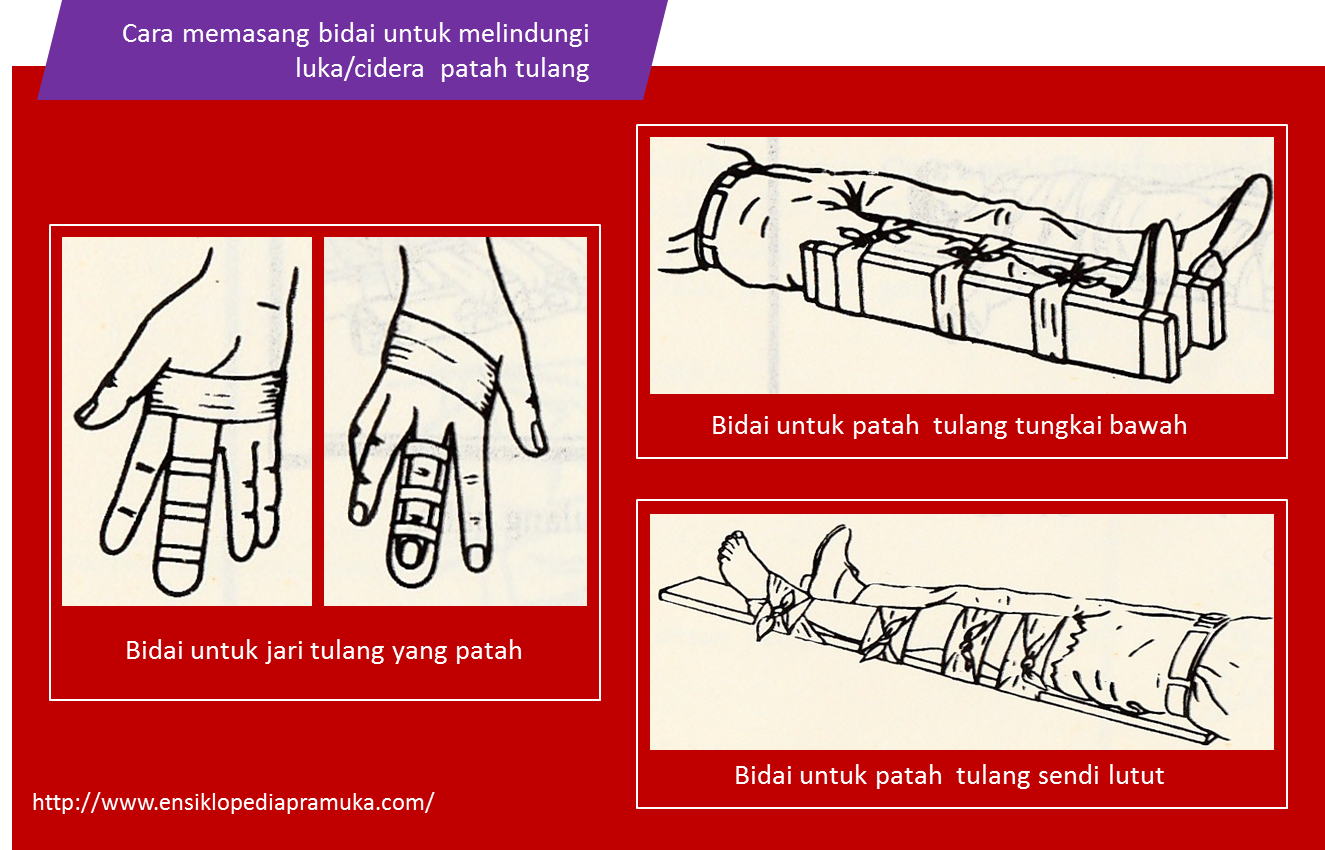 Cara memasang bidai untuk melindungi luka/cidera patah tulang

Bidai untuk jari tulang yang patah

Bidai untuk patah tulang tungkai bawah

Bidai untuk patah tulang sendi lutut

http://www.ensiklopediapramuka.com/