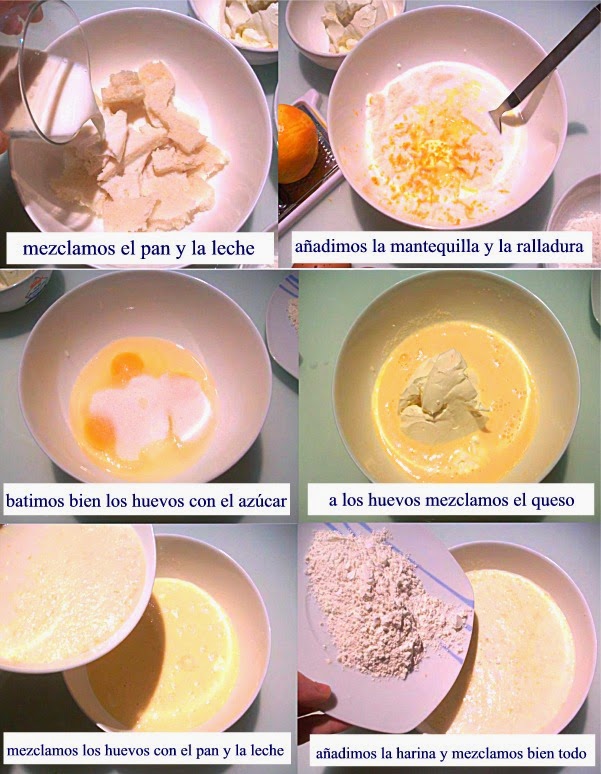 mezclamos el pan y la leche

añadimos la mantequilla y la ralladura

batimos bien los huevos con el azúcar

a los huevos mezclamos el queso

mezclamos los huevos con el pan y la leche

añadimos la harina y mezclamos bien todo