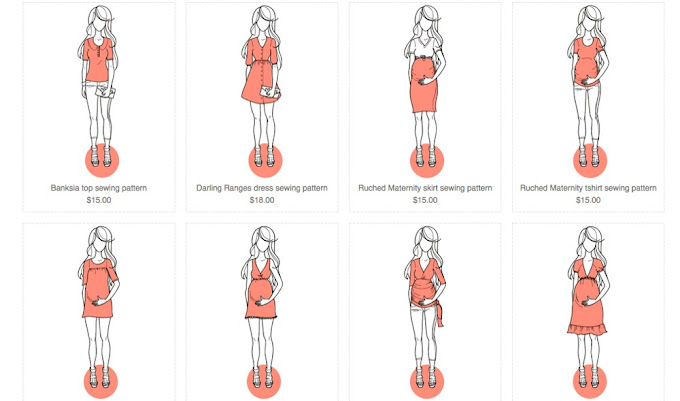 Banksia top sewing pattern
$15.00

Darling Ranges dress sewing pattern
$18.00

Ruched Maternity skirt sewing pattern
$15.00

Ruched Maternity tshirt sewing pattern
$15.00