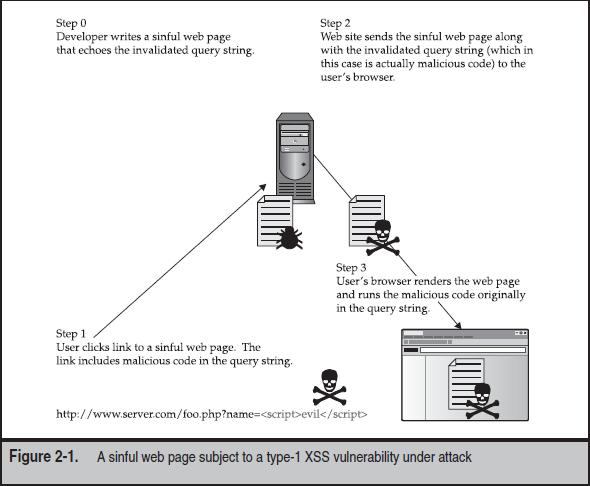 Step 0
Developer writes a sinful web page that echoes the invalidated query string.

Step 2
Web site sends the sinful web page along with the invalidated query string (which in this case is actually malicious code) to the user's browser.

Step 3
User's browser renders the web page and runs the malicious code originally in the query string.

Step 1
User clicks link to a sinful web page. The link includes malicious code in the query string.

http://www.server.com/foo.php?name=<script>evil</script>

Figure 2-1. A sinful web page subject to a type-1 XSS vulnerability under attack