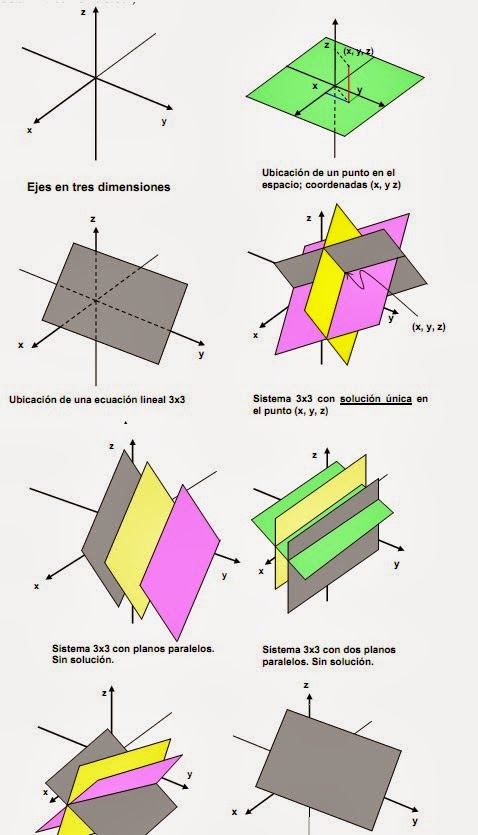 z
x
y

Ejes en tres dimensiones

z
(x, y, z)
x
y

Ubicación de un punto en el espacio; coordenadas (x, y z)

z
x
y

Ubicación de una ecuación lineal 3x3

z
x
y
(x, y, z)

Sistema 3x3 con solución única en el punto (x, y, z)

z
x
y

Sistema 3x3 con planos paralelos. Sin solución.

z
x
y

Sistema 3x3 con dos planos paralelos. Sin solución.

z
x
y

z
x
y