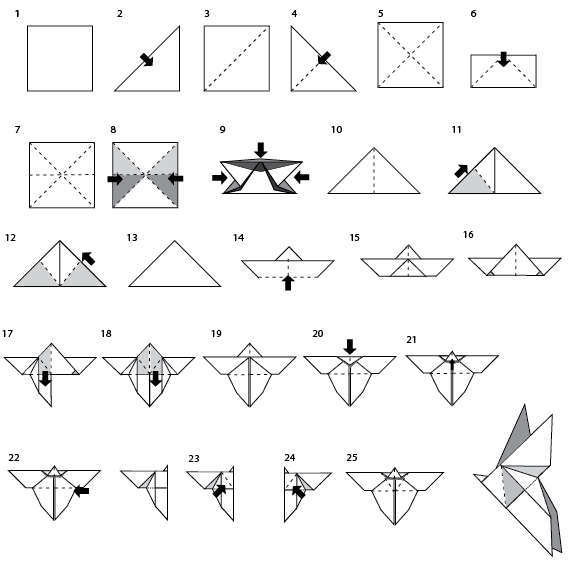 1
2
3
4
5
6
7
8
9
10
11
12
13
14
15
16
17
18
19
20
21
22
23
24
25