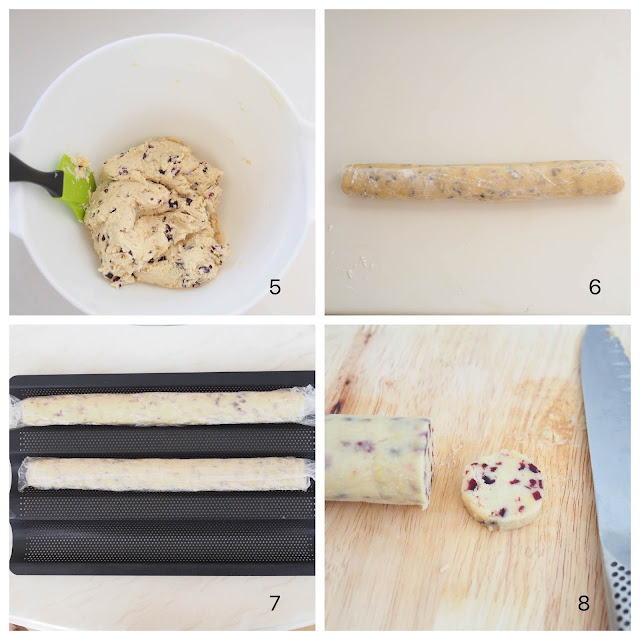 5

6

7

8