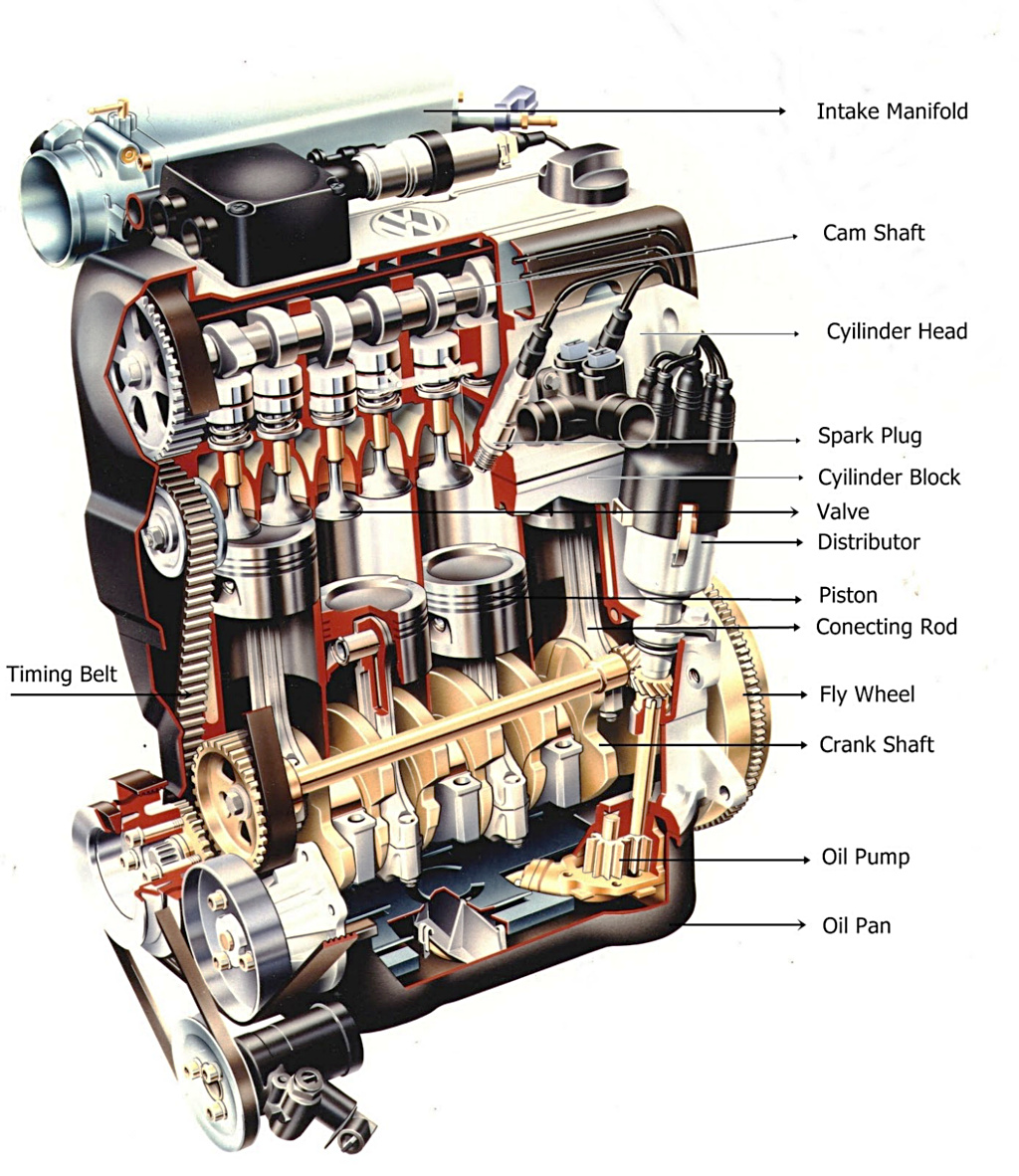 Intake Manifold

Cam Shaft

Cyilinder Head

Spark Plug

Cyilinder Block

Valve

Distributor

Piston

Conecting Rod

Timing Belt

Fly Wheel

Crank Shaft

Oil Pump

Oil Pan