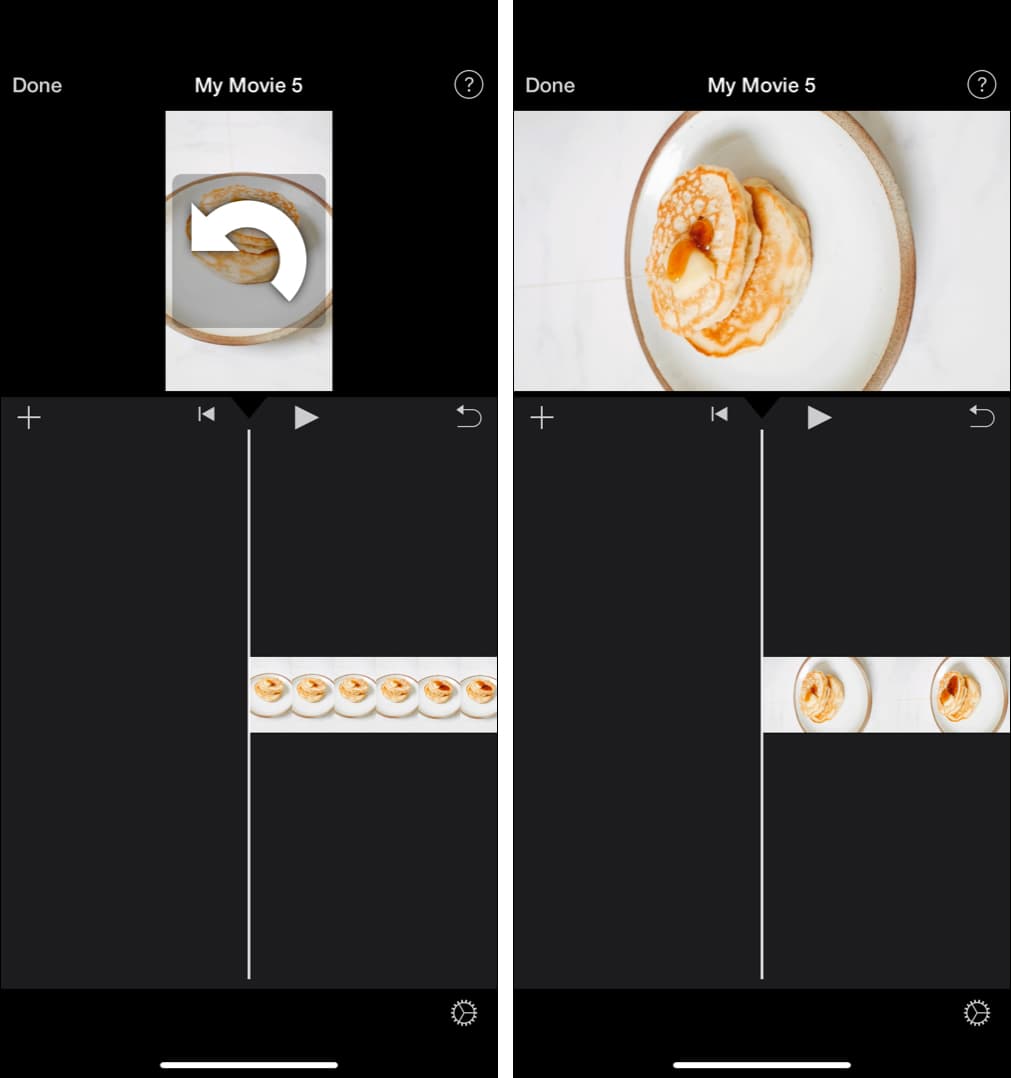 Done
My Movie 5
?

Done
My Movie 5
?