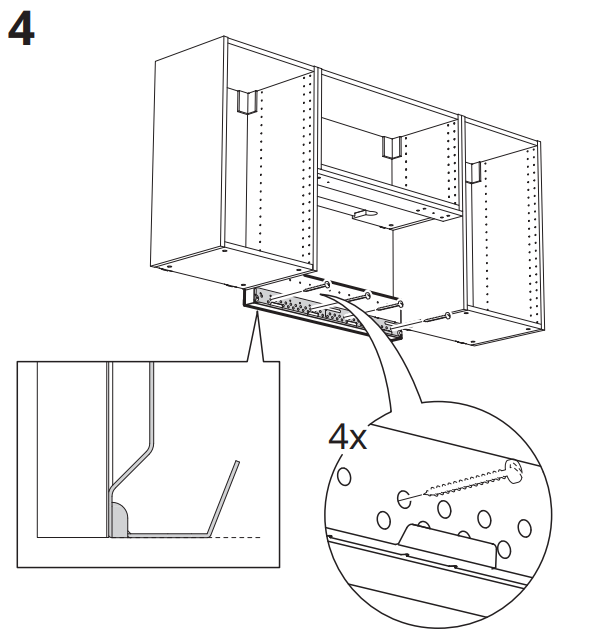 4

4x