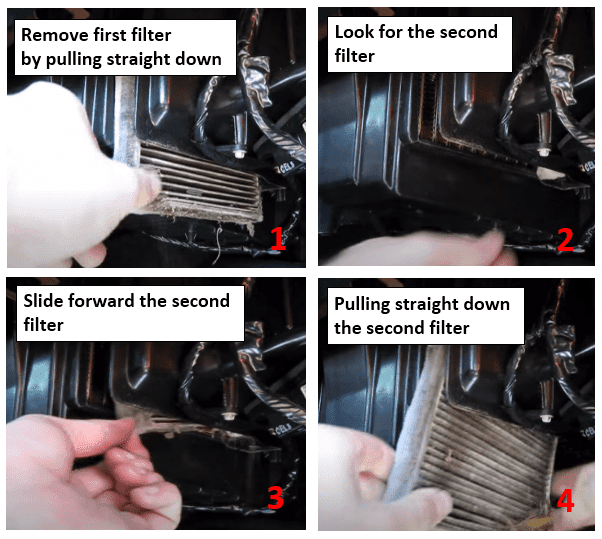 Remove first filter by pulling straight down

1

Look for the second filter

2

Slide forward the second filter

3

Pulling straight down the second filter

4