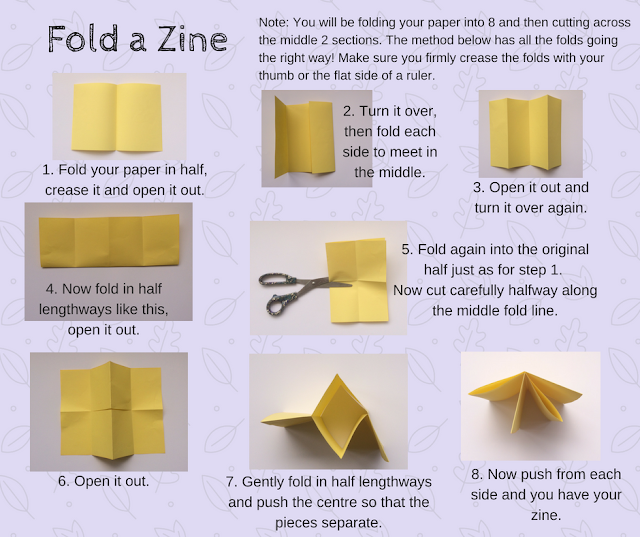 Fold a Zine

Note: You will be folding your paper into 8 and then cutting across the middle 2 sections. The method below has all the folds going the right way! Make sure you firmly crease the folds with your thumb or the flat side of a ruler.

1. Fold your paper in half, crease it and open it out.

2. Turn it over, then fold each side to meet in the middle.

3. Open it out and turn it over again.

4. Now fold in half lengthways like this, open it out.

5. Fold again into the original half just as for step 1. Now cut carefully halfway along the middle fold line.

6. Open it out.

7. Gently fold in half lengthways and push the centre so that the pieces separate.

8. Now push from each side and you have your zine.