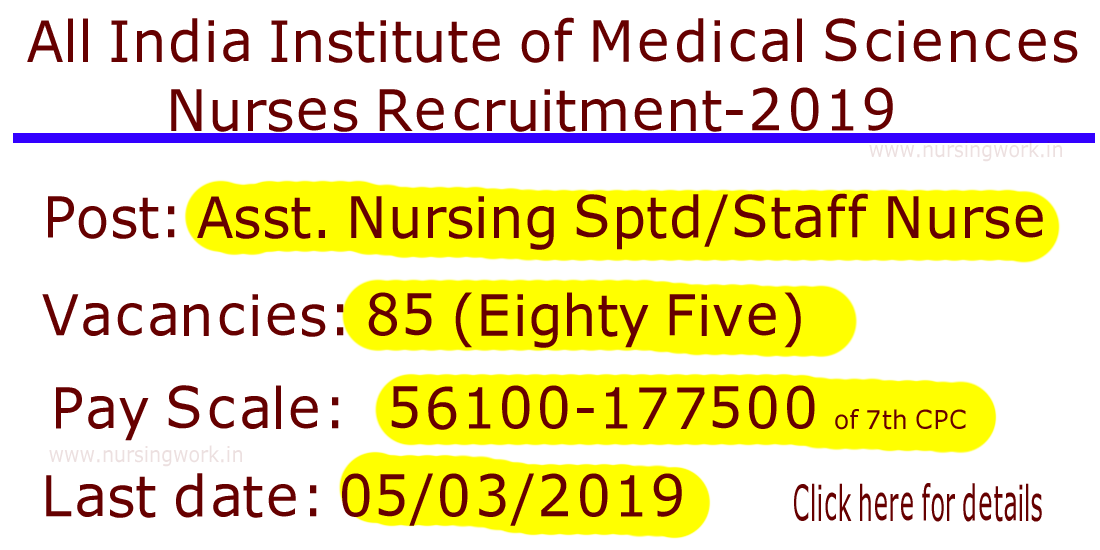 All India Institute of Medical Sciences
Nurses Recruitment-2019

www.nursingwork.in

Post: Asst. Nursing Sptd/Staff Nurse

Vacancies: 85 (Eighty Five)

Pay Scale: 56100-177500 of 7th CPC

www.nursingwork.in

Last date: 05/03/2019

Click here for details