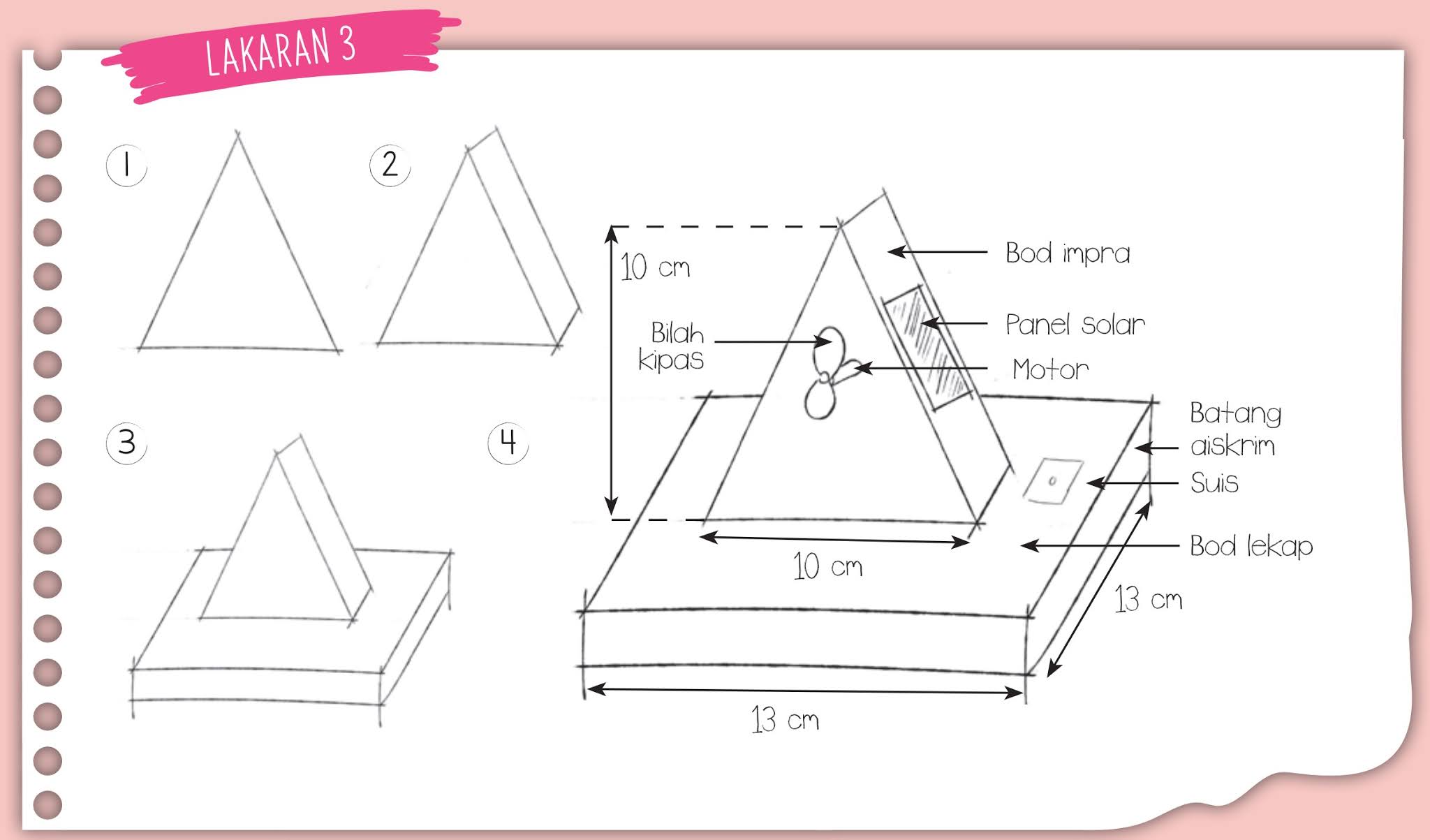 LAKARAN 3

1

2

3

4

10 cm

Bilah kipas

Bod impra

Panel solar

Motor

Batang aiskrim

Suis

Bod lekap

10 cm

13 cm

13 cm