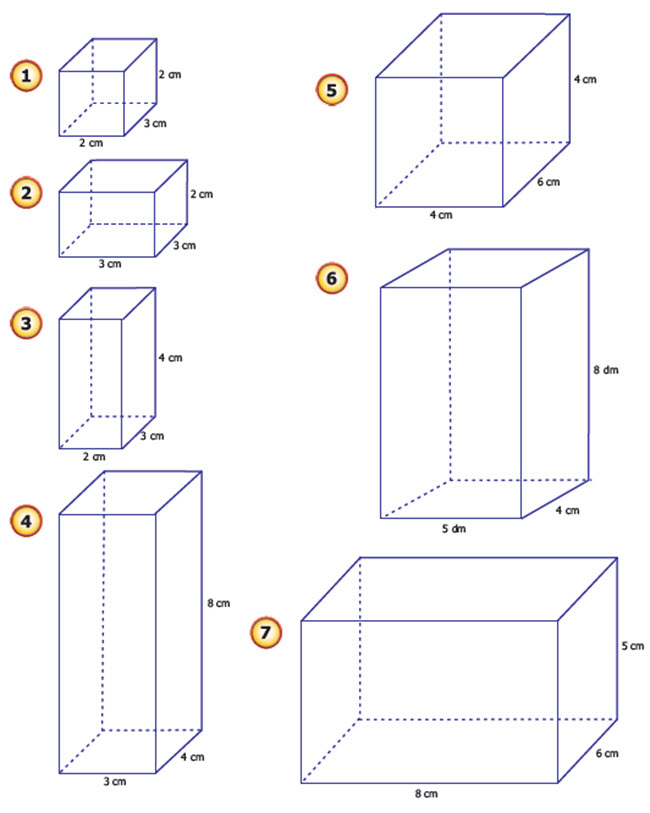 1
2 cm
3 cm
2 cm

2
2 cm
3 cm
3 cm

3
4 cm
3 cm
2 cm

4
8 cm
4 cm
3 cm

5
4 cm
6 cm
4 cm

6
8 dm
4 cm
5 dm

7
5 cm
6 cm
8 cm