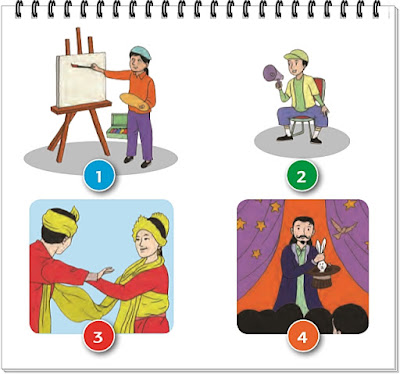 1

2

3

4