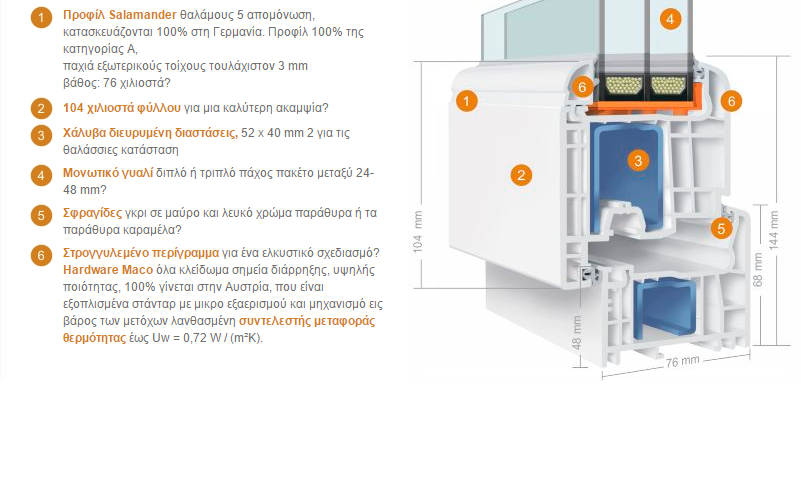 1 Προφίλ Salamander θαλάμους 5 απομόνωση, κατασκευάζονται 100% στη Γερμανία. Προφίλ 100% της κατηγορίας Α,
παχιά εξωτερικούς τοίχους τουλάχιστον 3 mm
βάθος: 76 χιλιοστά?

2 104 χιλιοστά φύλλου για μια καλύτερη ακαμψία?

3 Χάλυβα διευρυμένη διαστάσεις, 52 x 40 mm 2 για τις θαλάσσιες κατάσταση

4 Μονωτικό γυαλί διπλό ή τριπλό πάχος πακέτο μεταξύ 24-48 mm?

5 Σφραγίδες γκρι σε μαύρο και λευκό χρώμα παράθυρα ή τα παράθυρα καραμέλα?

6 Στρογγυλεμένο περίγραμμα για ένα ελκυστικό σχεδιασμό? Hardware Maco όλα κλείδωμα σημεία διάρρηξης, υψηλής ποιότητας, 100% γίνεται στην Αυστρία, που είναι εξοπλισμένα στάνταρ με μικρο εξαερισμού και μηχανισμό εις βάρος των μετόχων λανθασμένη συντελεστής μεταφοράς θερμότητας έως Uw = 0,72 W / (m²K).

4
6
1
6
3
2
5
104 mm
144 mm
68 mm
48 mm
76 mm