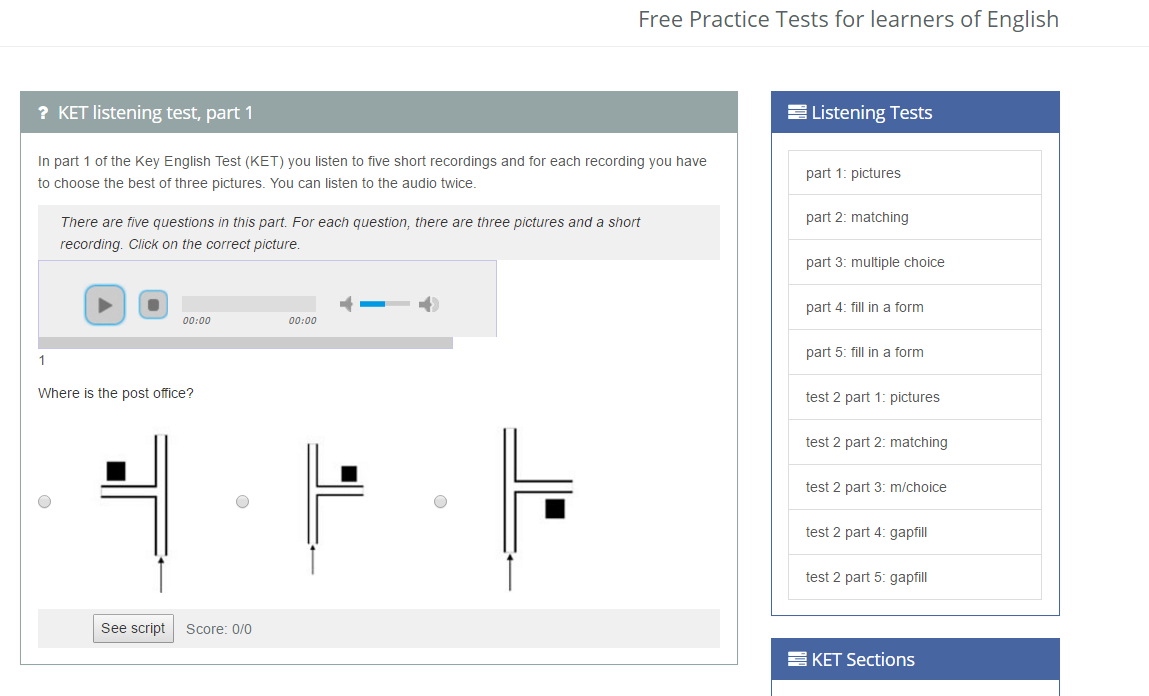 Free Practice Tests for learners of English

? KET listening test, part 1

In part 1 of the Key English Test (KET) you listen to five short recordings and for each recording you have to choose the best of three pictures. You can listen to the audio twice.

There are five questions in this part. For each question, there are three pictures and a short recording. Click on the correct picture.

00:00 00:00

1

Where is the post office?

See script Score: 0/0

Listening Tests

part 1: pictures

part 2: matching

part 3: multiple choice

part 4: fill in a form

part 5: fill in a form

test 2 part 1: pictures

test 2 part 2: matching

test 2 part 3: m/choice

test 2 part 4: gapfill

test 2 part 5: gapfill

KET Sections