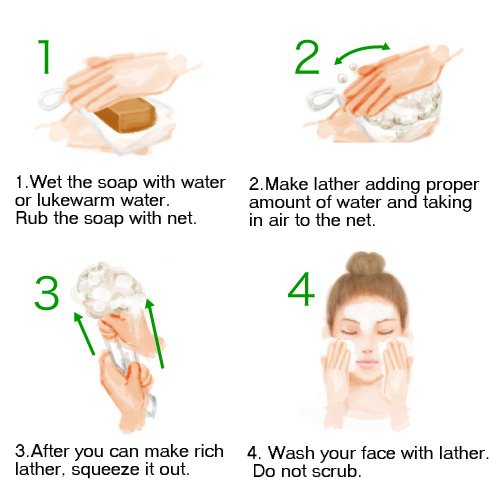 1

1.Wet the soap with water or lukewarm water.
Rub the soap with net.

2

2.Make lather adding proper amount of water and taking in air to the net.

3

3.After you can make rich lather, squeeze it out.

4

4. Wash your face with lather.
Do not scrub.