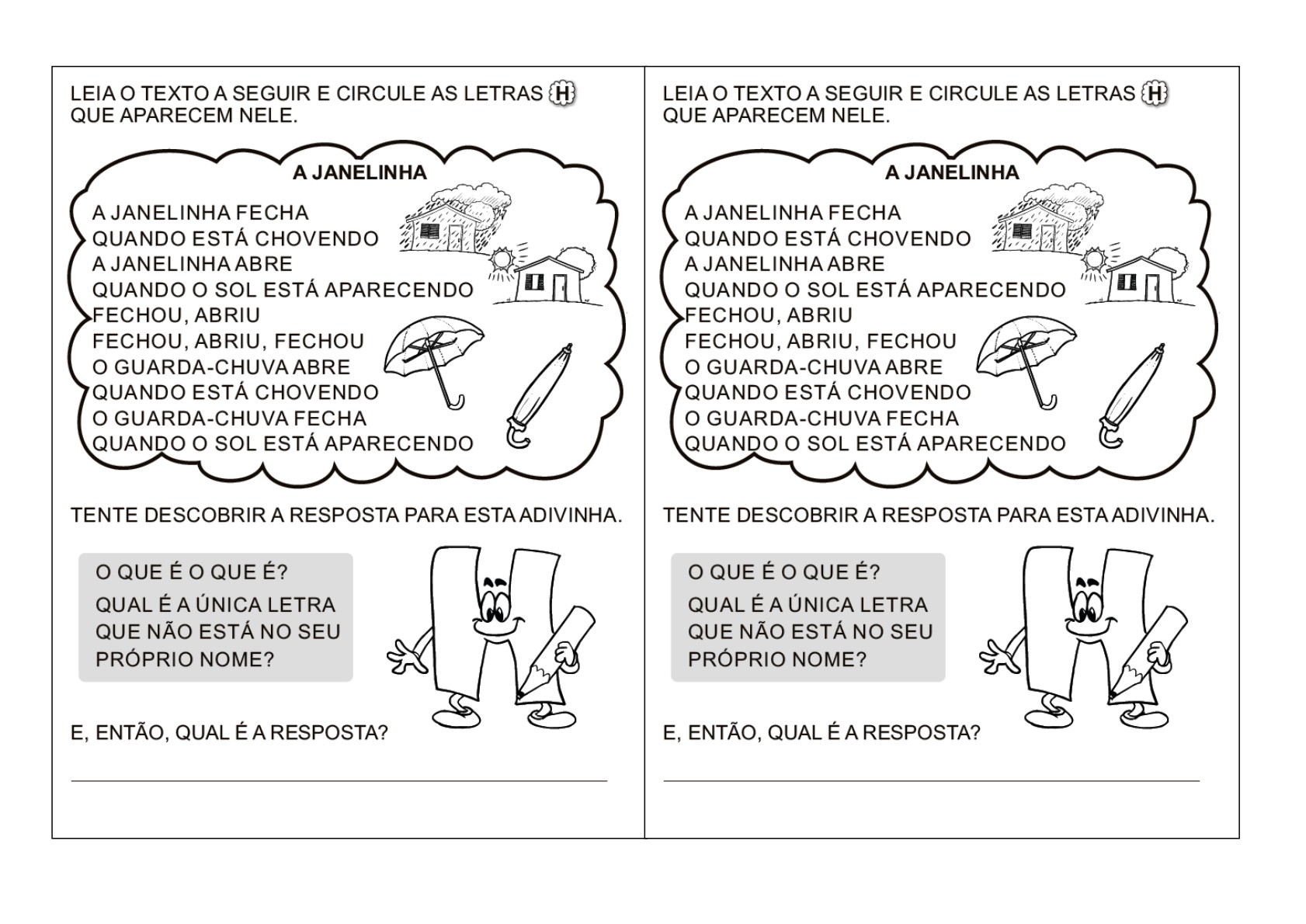 LEIA O TEXTO A SEGUIR E CIRCULE AS LETRAS H QUE APARECEM NELE.

A JANELINHA

A JANELINHA FECHA
QUANDO ESTÁ CHOVENDO
A JANELINHA ABRE
QUANDO O SOL ESTÁ APARECENDO
FECHOU, ABRIU
FECHOU, ABRIU, FECHOU
O GUARDA-CHUVA ABRE
QUANDO ESTÁ CHOVENDO
O GUARDA-CHUVA FECHA
QUANDO O SOL ESTÁ APARECENDO

TENTE DESCOBRIR A RESPOSTA PARA ESTA ADIVINHA.

O QUE É O QUE É?
QUAL É A ÚNICA LETRA QUE NÃO ESTÁ NO SEU PRÓPRIO NOME?

E, ENTÃO, QUAL É A RESPOSTA?

LEIA O TEXTO A SEGUIR E CIRCULE AS LETRAS H QUE APARECEM NELE.

A JANELINHA

A JANELINHA FECHA
QUANDO ESTÁ CHOVENDO
A JANELINHA ABRE
QUANDO O SOL ESTÁ APARECENDO
FECHOU, ABRIU
FECHOU, ABRIU, FECHOU
O GUARDA-CHUVA ABRE
QUANDO ESTÁ CHOVENDO
O GUARDA-CHUVA FECHA
QUANDO O SOL ESTÁ APARECENDO

TENTE DESCOBRIR A RESPOSTA PARA ESTA ADIVINHA.

O QUE É O QUE É?
QUAL É A ÚNICA LETRA QUE NÃO ESTÁ NO SEU PRÓPRIO NOME?

E, ENTÃO, QUAL É A RESPOSTA?