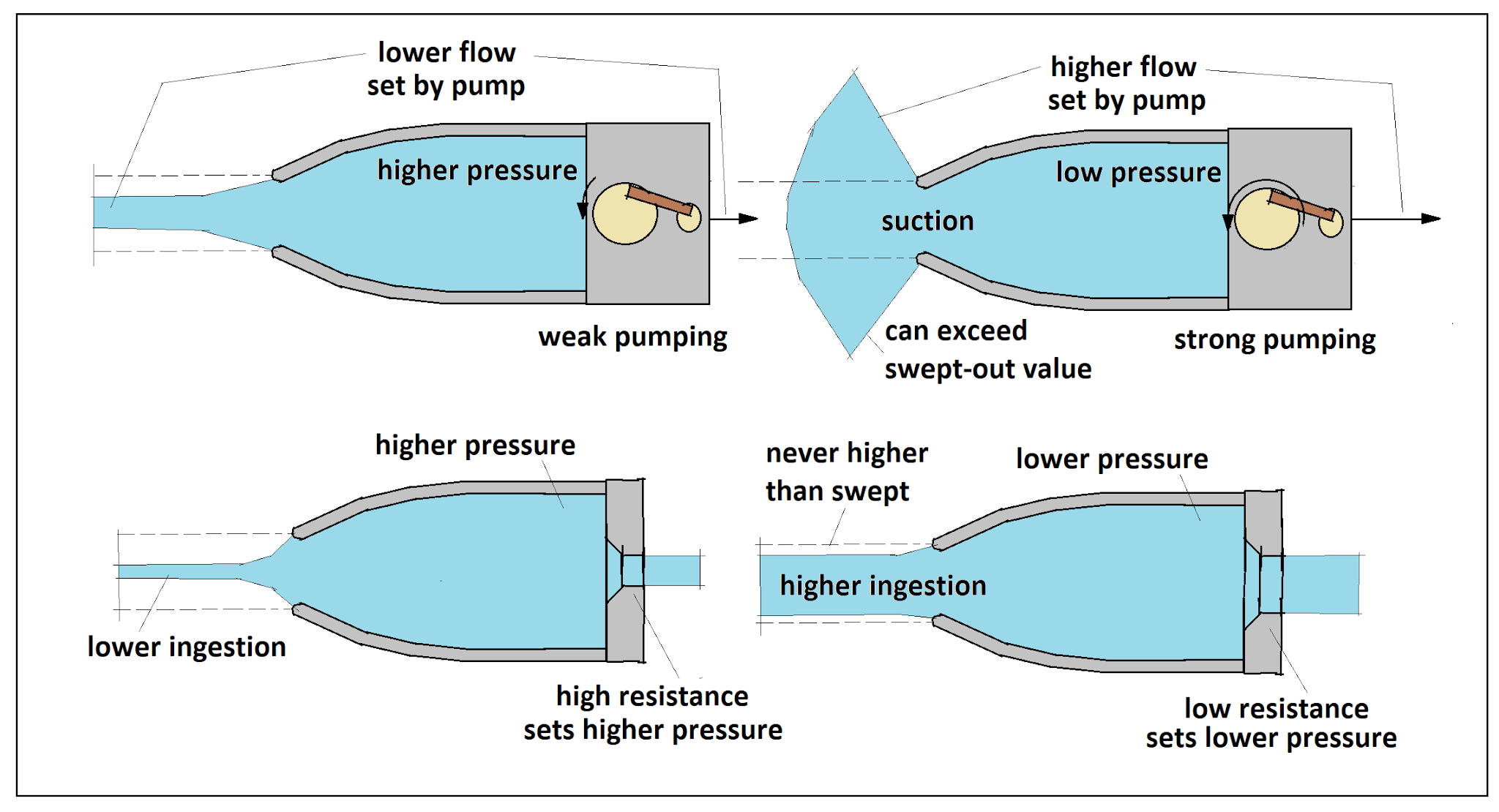 lower flow
set by pump

higher pressure

weak pumping

higher flow
set by pump

low pressure

suction

can exceed
swept-out value

strong pumping

higher pressure

lower ingestion

high resistance
sets higher pressure

never higher
than swept

lower pressure

higher ingestion

low resistance
sets lower pressure