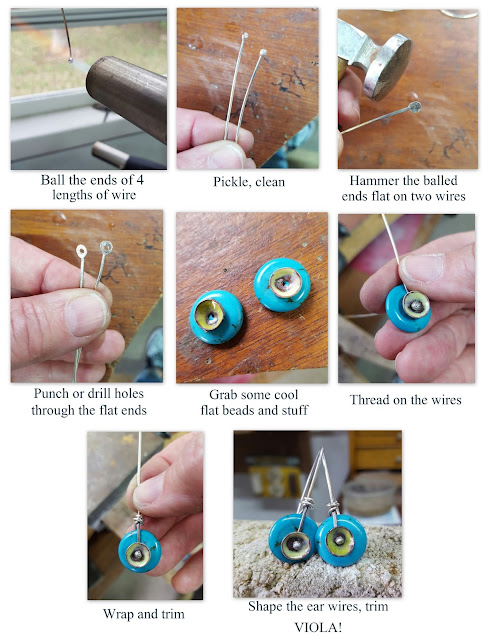 Ball the ends of 4 lengths of wire

Pickle, clean

Hammer the balled ends flat on two wires

Punch or drill holes through the flat ends

Grab some cool flat beads and stuff

Thread on the wires

Wrap and trim

Shape the ear wires, trim

VIOLA!