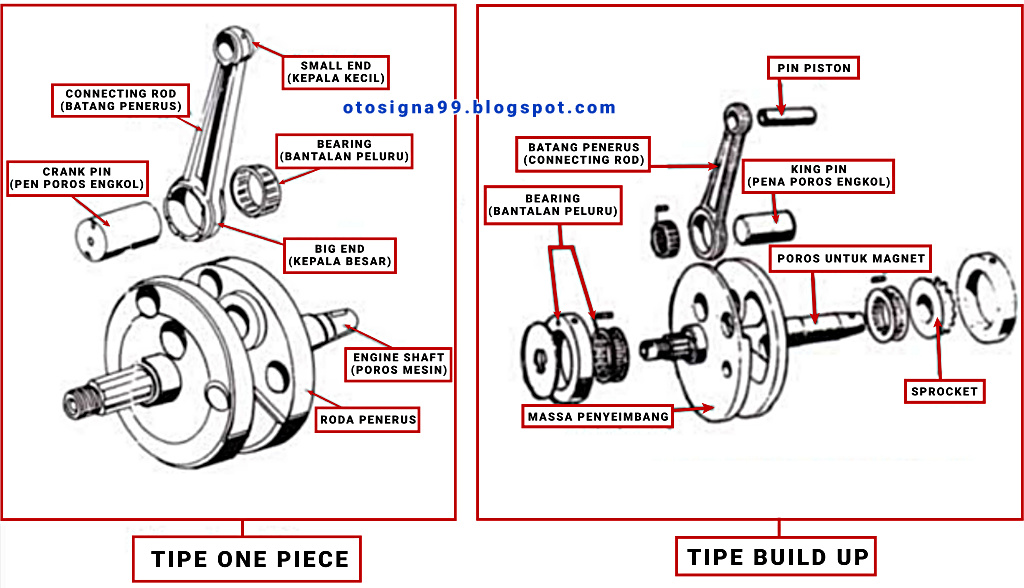 SMALL END
(KEPALA KECIL)

CONNECTING ROD
(BATANG PENERUS)

otosigna99.blogspot.com

BEARING
(BANTALAN PELURU)

CRANK PIN
(PEN POROS ENGKOL)

BIG END
(KEPALA BESAR)

ENGINE SHAFT
(POROS MESIN)

RODA PENERUS

TIPE ONE PIECE

PIN PISTON

BATANG PENERUS
(CONNECTING ROD)

KING PIN
(PENA POROS ENGKOL)

BEARING
(BANTALAN PELURU)

POROS UNTUK MAGNET

SPROCKET

MASSA PENYEIMBANG

TIPE BUILD UP