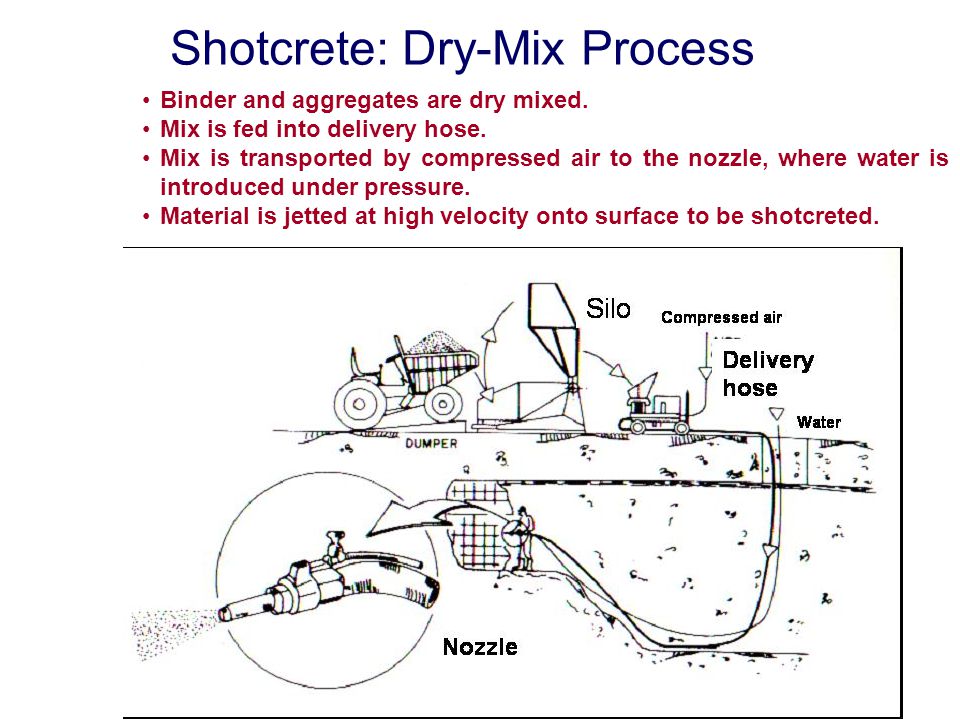 Shotcrete: Dry-Mix Process

• Binder and aggregates are dry mixed.
• Mix is fed into delivery hose.
• Mix is transported by compressed air to the nozzle, where water is introduced under pressure.
• Material is jetted at high velocity onto surface to be shotcreted.

Silo

Compressed air

Delivery hose

Water

DUMPER

Nozzle