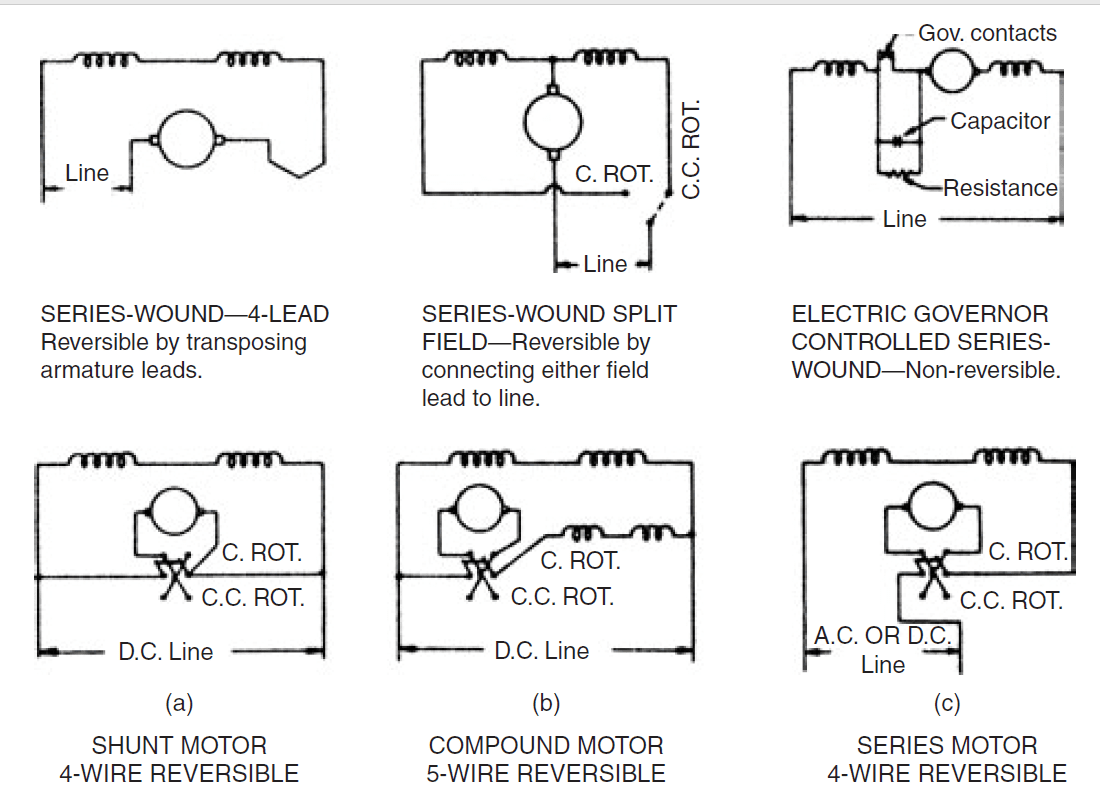 Line

SERIES-WOUND—4-LEAD Reversible by transposing armature leads.

C. ROT.
C.C. ROT.
Line

SERIES-WOUND SPLIT FIELD—Reversible by connecting either field lead to line.

Gov. contacts
Capacitor
Resistance
Line

ELECTRIC GOVERNOR CONTROLLED SERIES-WOUND—Non-reversible.

C. ROT.
C.C. ROT.
D.C. Line

(a)

SHUNT MOTOR
4-WIRE REVERSIBLE

C. ROT.
C.C. ROT.
D.C. Line

(b)

COMPOUND MOTOR
5-WIRE REVERSIBLE

C. ROT.
C.C. ROT.
A.C. OR D.C. Line

(c)

SERIES MOTOR
4-WIRE REVERSIBLE