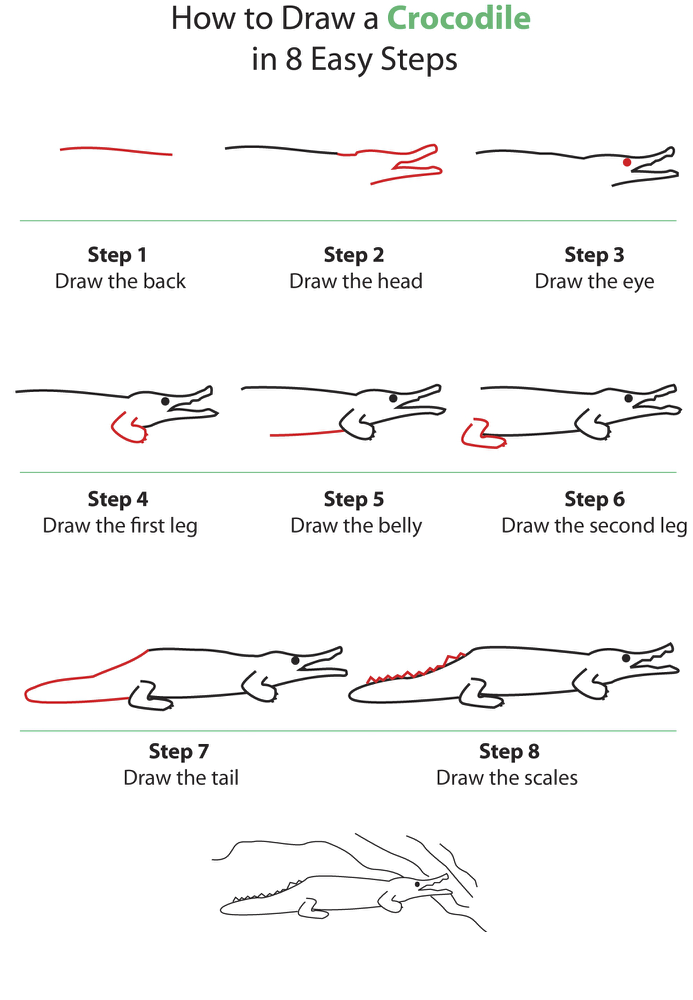 How to Draw a Crocodile in 8 Easy Steps

Step 1
Draw the back

Step 2
Draw the head

Step 3
Draw the eye

Step 4
Draw the first leg

Step 5
Draw the belly

Step 6
Draw the second leg

Step 7
Draw the tail

Step 8
Draw the scales