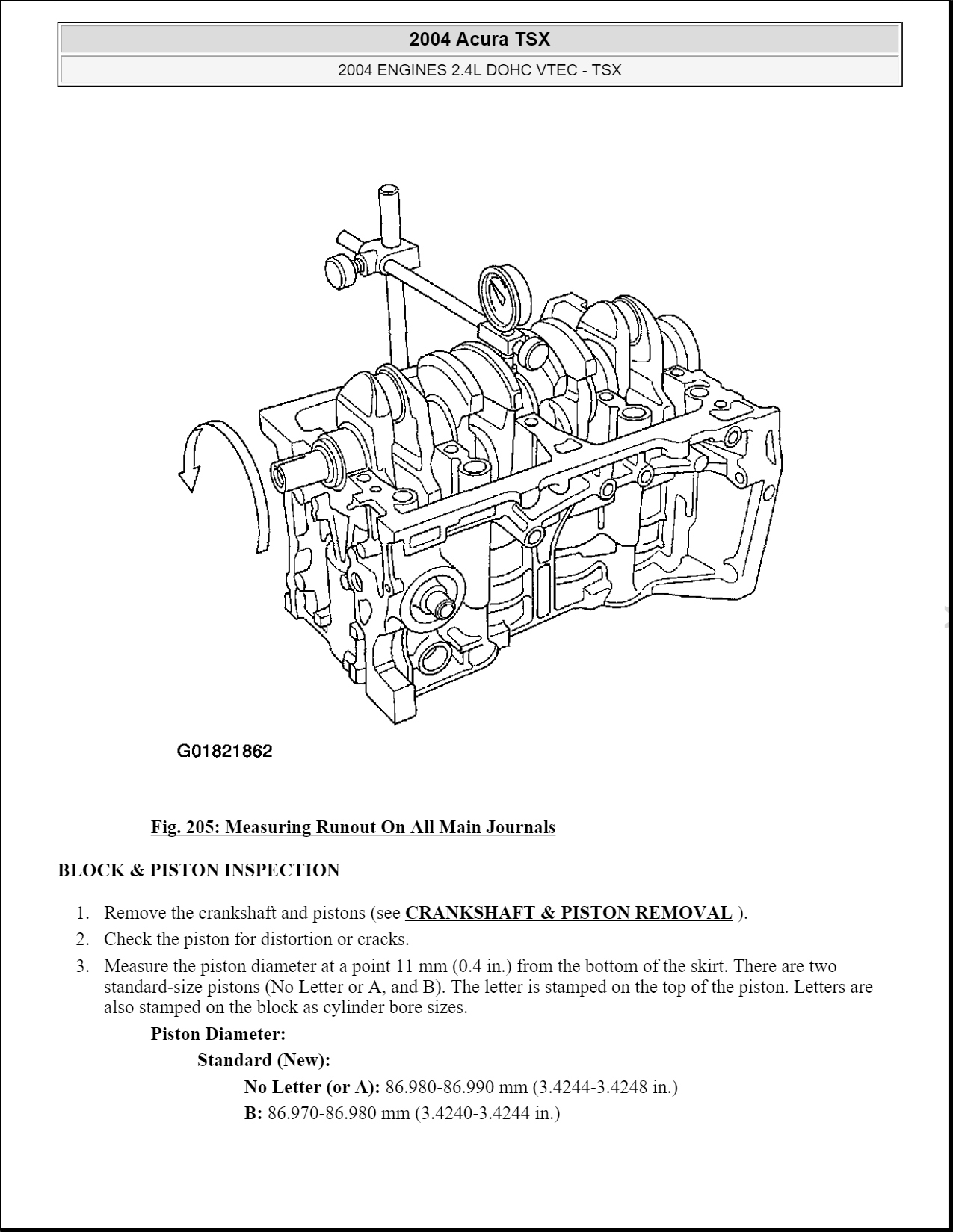 2004 Acura TSX

2004 ENGINES 2.4L DOHC VTEC - TSX

G01821862

Fig. 205: Measuring Runout On All Main Journals

BLOCK & PISTON INSPECTION

1. Remove the crankshaft and pistons (see CRANKSHAFT & PISTON REMOVAL ).
2. Check the piston for distortion or cracks.
3. Measure the piston diameter at a point 11 mm (0.4 in.) from the bottom of the skirt. There are two standard-size pistons (No Letter or A, and B). The letter is stamped on the top of the piston. Letters are also stamped on the block as cylinder bore sizes.

Piston Diameter:

Standard (New):

No Letter (or A): 86.980-86.990 mm (3.4244-3.4248 in.)

B: 86.970-86.980 mm (3.4240-3.4244 in.)